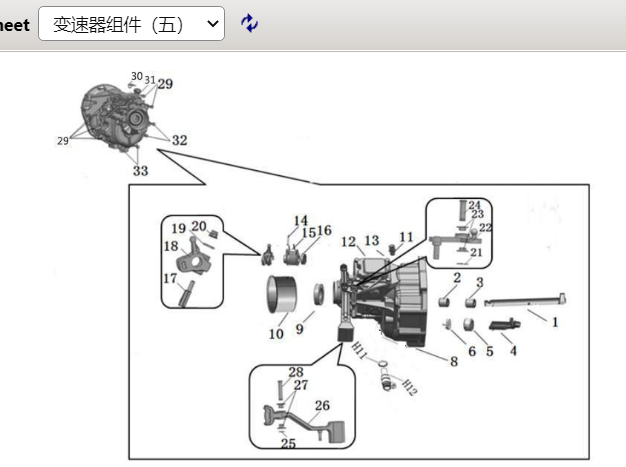 heet 变速器组件（五）

30 31 29
29 32
33
19 20
18
17
14
15 16
12 13 11
24
23
22
21
2 3
1
10 9
6 5 4
8
H11
H12
28
27
26
25