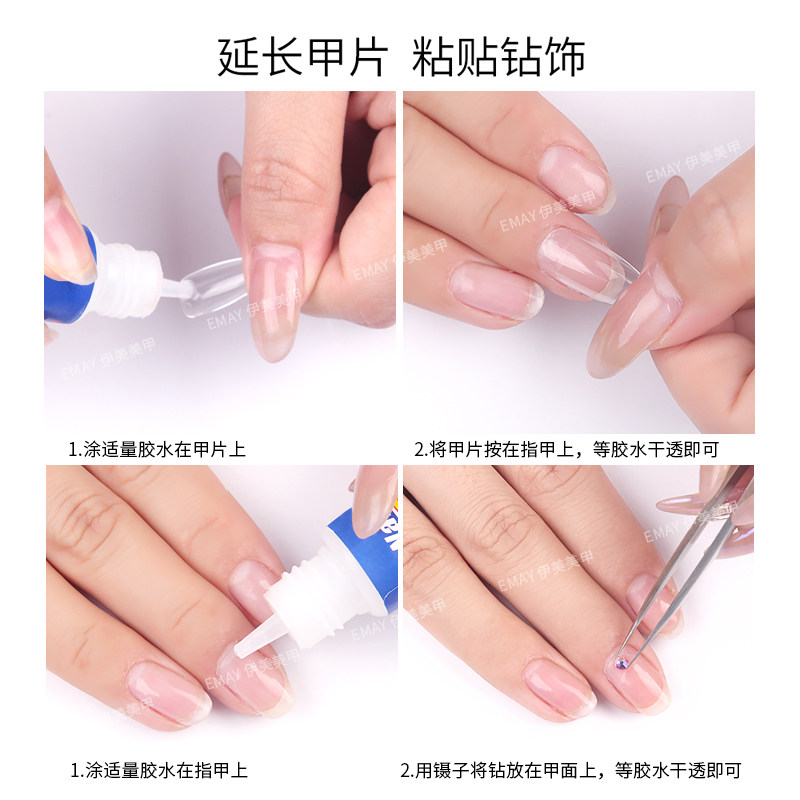 延长甲片 粘贴钻饰

EMAY 伊美美甲

1.涂适量胶水在甲片上

2.将甲片按在指甲上，等胶水干透即可

1.涂适量胶水在指甲上

2.用镊子将钻放在甲面上，等胶水干透即可