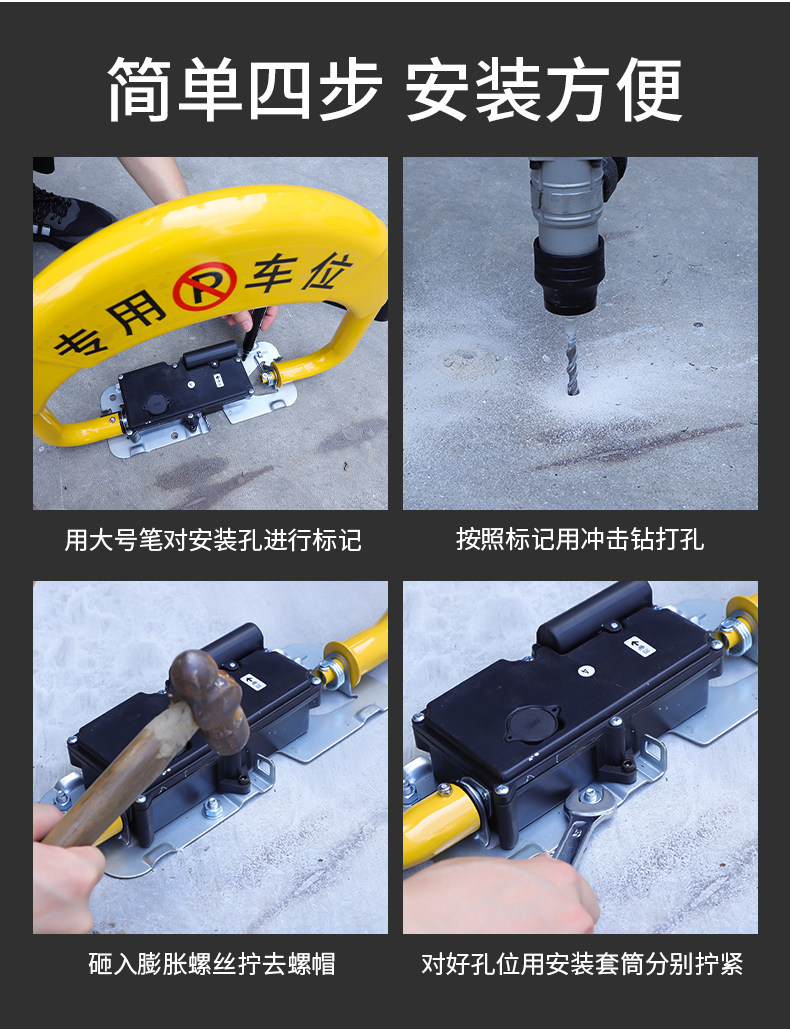 简单四步 安装方便

专用 P 车位

用大号笔对安装孔进行标记

按照标记用冲击钻打孔

砸入膨胀螺丝拧去螺帽

对好孔位用安装套筒分别拧紧