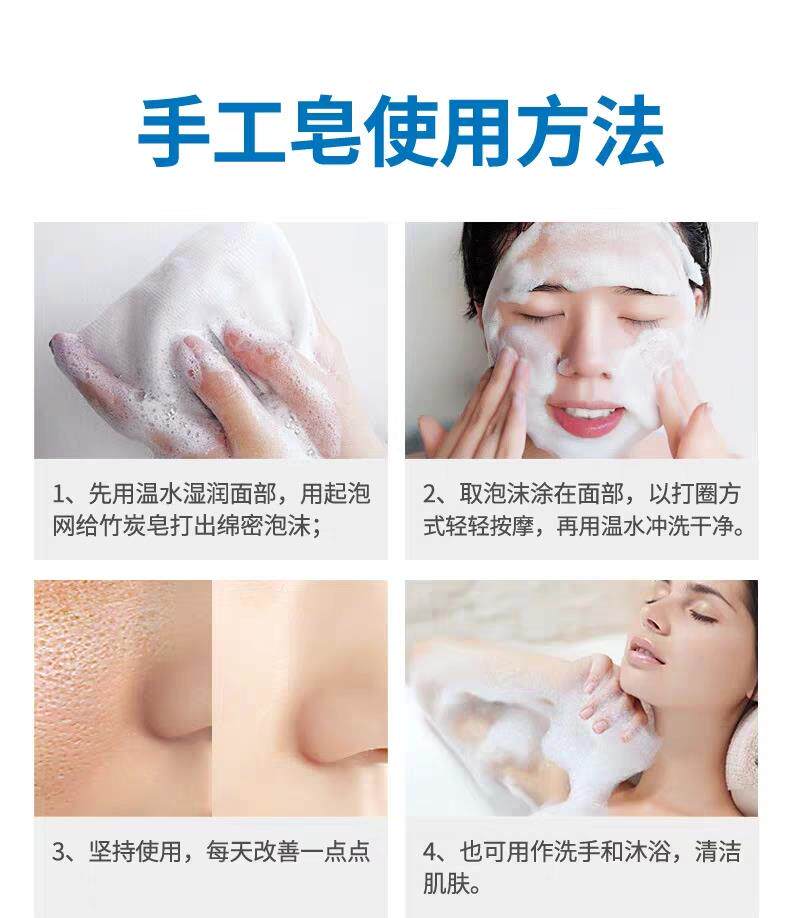 手工皂使用方法

1、先用温水湿润面部，用起泡网给竹炭皂打出绵密泡沫；

2、取泡沫涂在面部，以打圈方式轻轻按摩，再用温水冲洗干净。

3、坚持使用，每天改善一点点

4、也可用作洗手和沐浴，清洁肌肤。