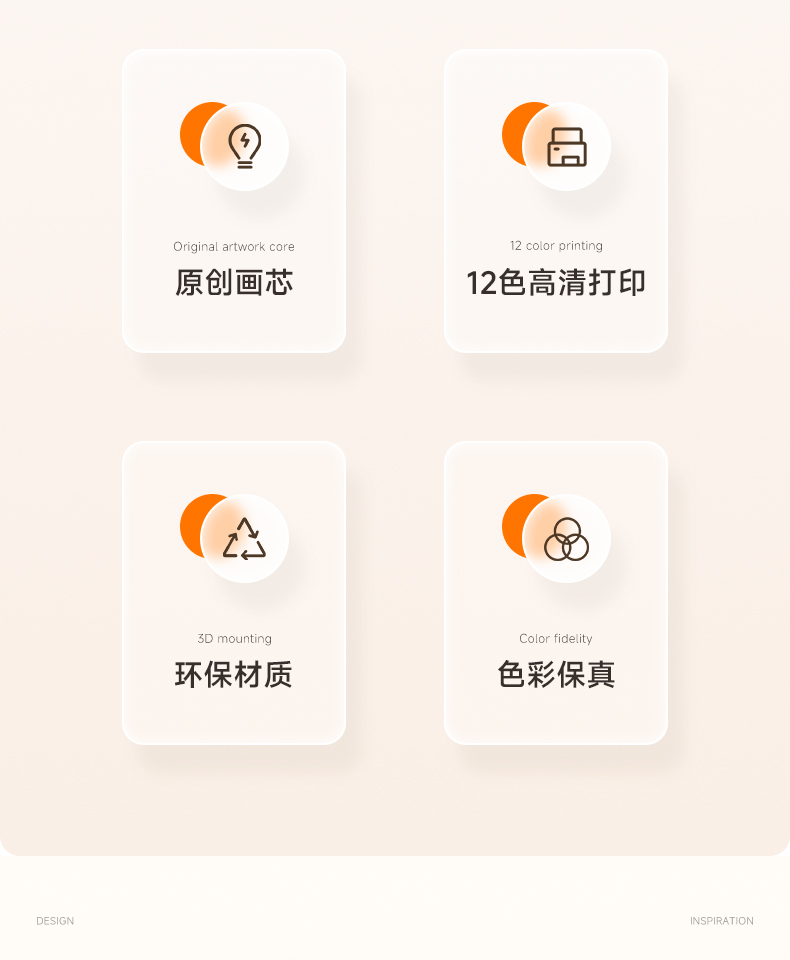 Original artwork core

原创画芯

12 color printing

12色高清打印

3D mounting

环保材质

Color fidelity

色彩保真

DESIGN

INSPIRATION