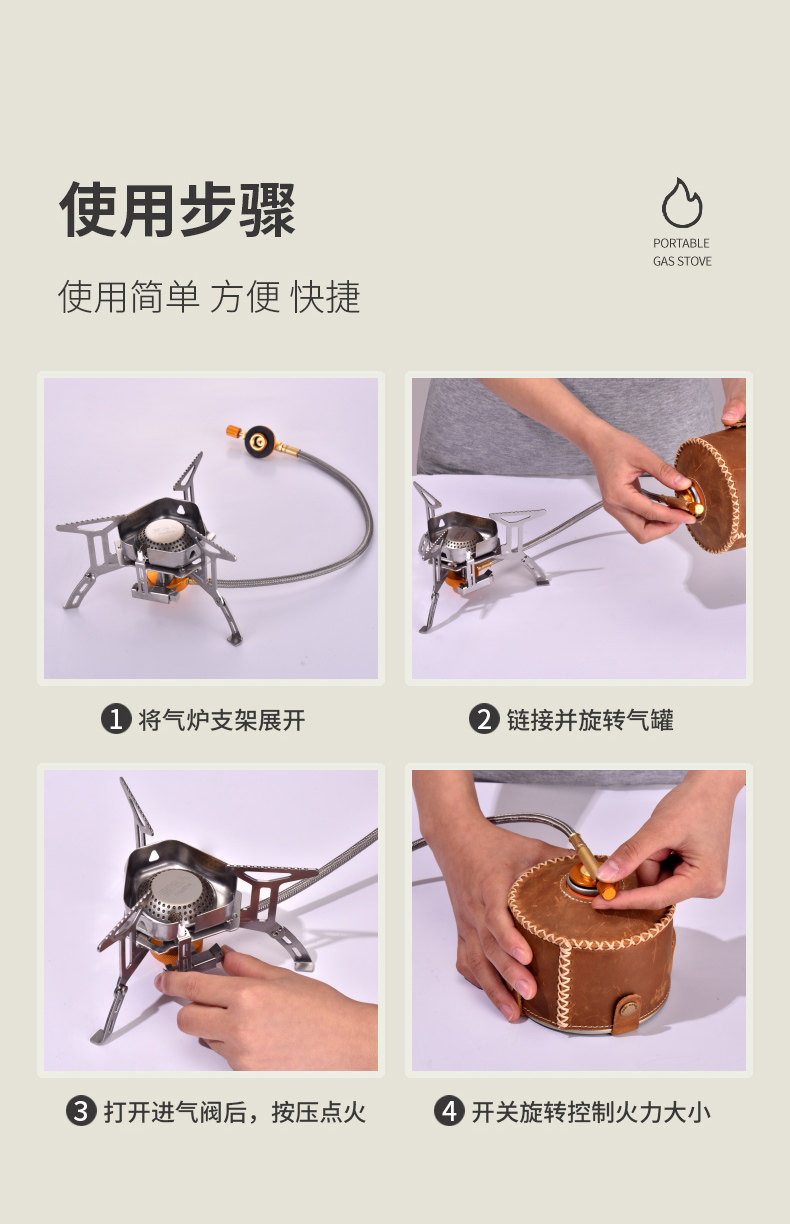 使用步骤

使用简单 方便 快捷

PORTABLE GAS STOVE

1 将气炉支架展开

2 链接并旋转气罐

3 打开进气阀后，按压点火

4 开关旋转控制火力大小