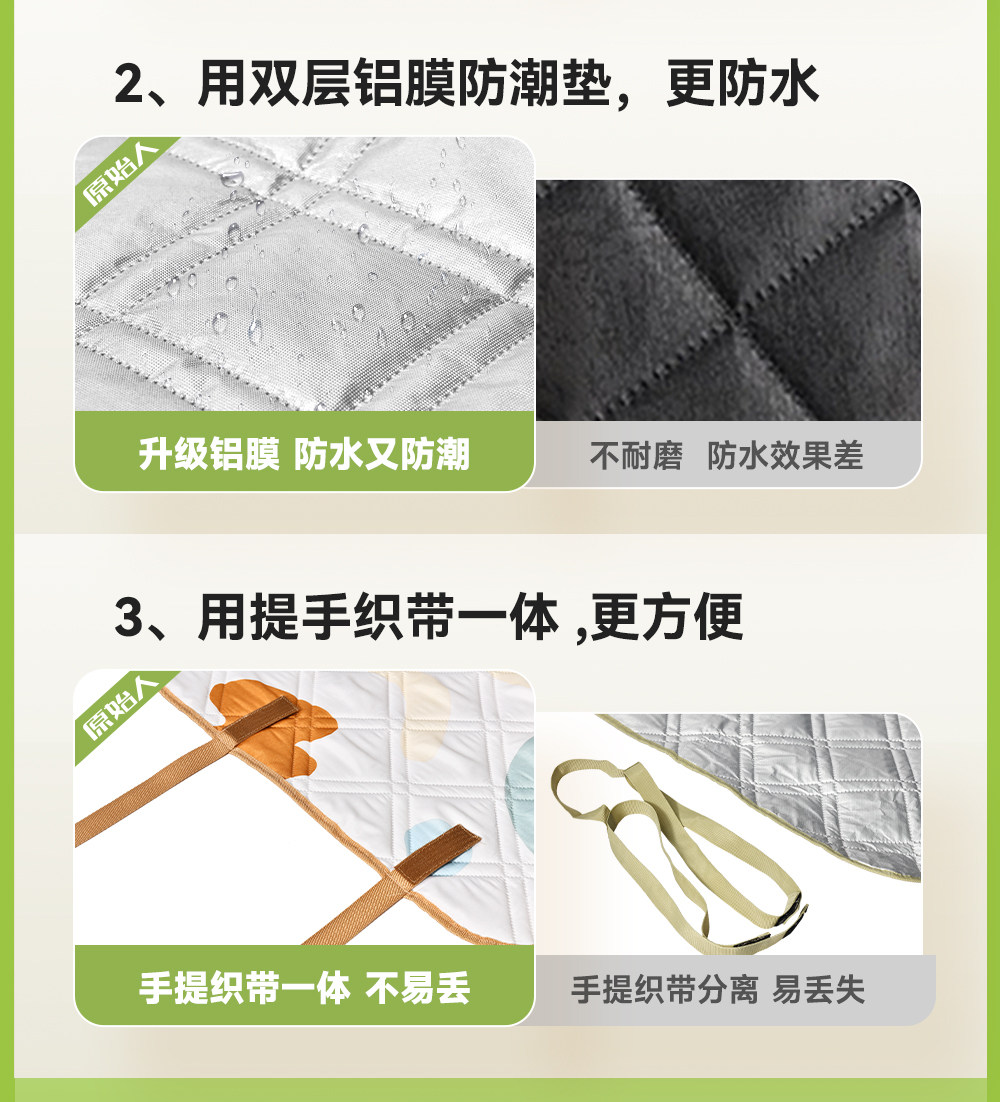 2、用双层铝膜防潮垫，更防水

原始人

升级铝膜 防水又防潮

不耐磨　防水效果差

3、用提手织带一体 ,更方便

原始人

手提织带一体 不易丢

手提织带分离 易丢失