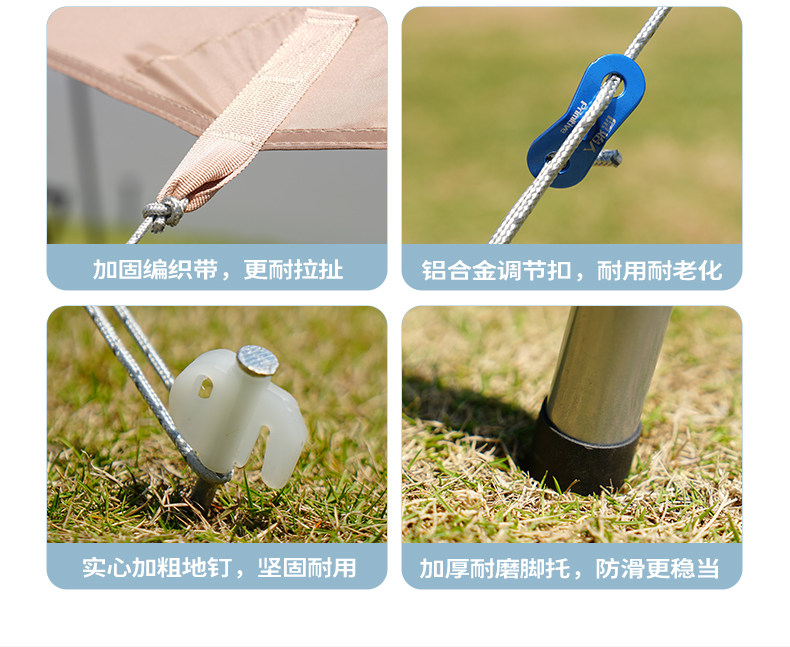 加固编织带，更耐拉扯

铝合金调节扣，耐用耐老化

实心加粗地钉，坚固耐用

加厚耐磨脚托，防滑更稳当