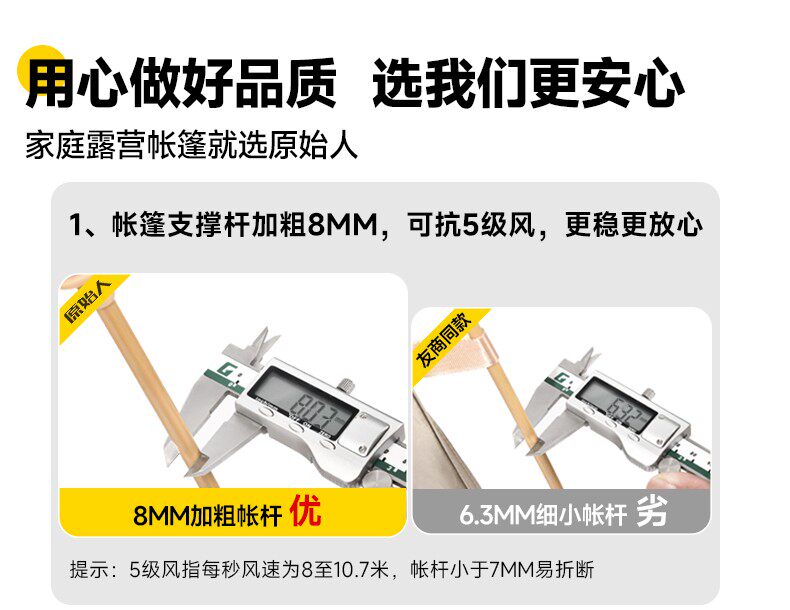 用心做好品质　选我们更安心

家庭露营帐篷就选原始人

1、帐篷支撑杆加粗8MM，可抗5级风，更稳更放心

原始人

8.07

8MM加粗帐杆 优

友商同款

6.32

6.3MM细小帐杆 劣

提示：5级风指每秒风速为8至10.7米，帐杆小于7MM易折断