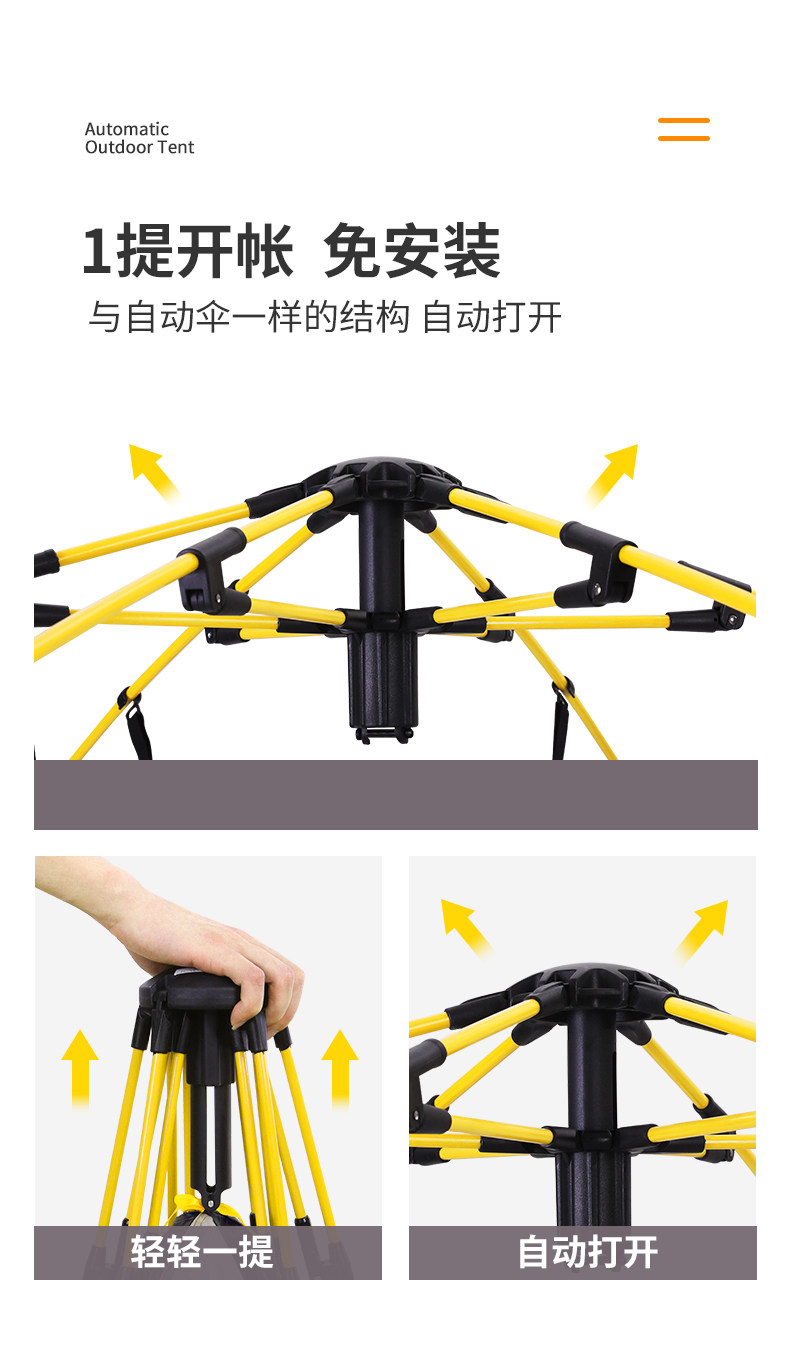 Automatic
Outdoor Tent

1提开帐 免安装
与自动伞一样的结构 自动打开

轻轻一提

自动打开