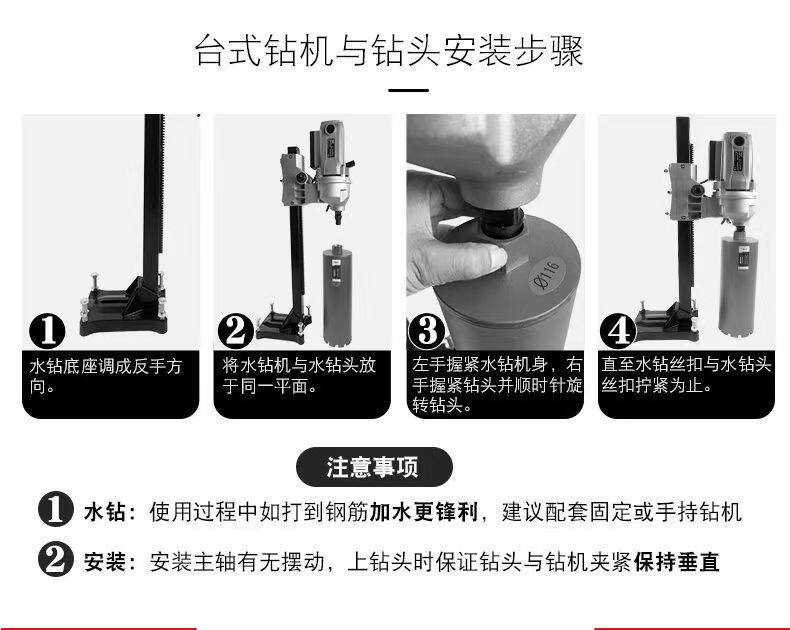 台式钻机与钻头安装步骤

❶
水钻底座调成反手方向。

❷
将水钻机与水钻头放于同一平面。

Ø116
❸
左手握紧水钻机身，右手握紧钻头并顺时针旋转钻头。

❹
直至水钻丝扣与水钻头丝扣拧紧为止。

注意事项

❶ 水钻：使用过程中如打到钢筋加水更锋利，建议配套固定或手持钻机

❷ 安装：安装主轴有无摆动，上钻头时保证钻头与钻机夹紧保持垂直