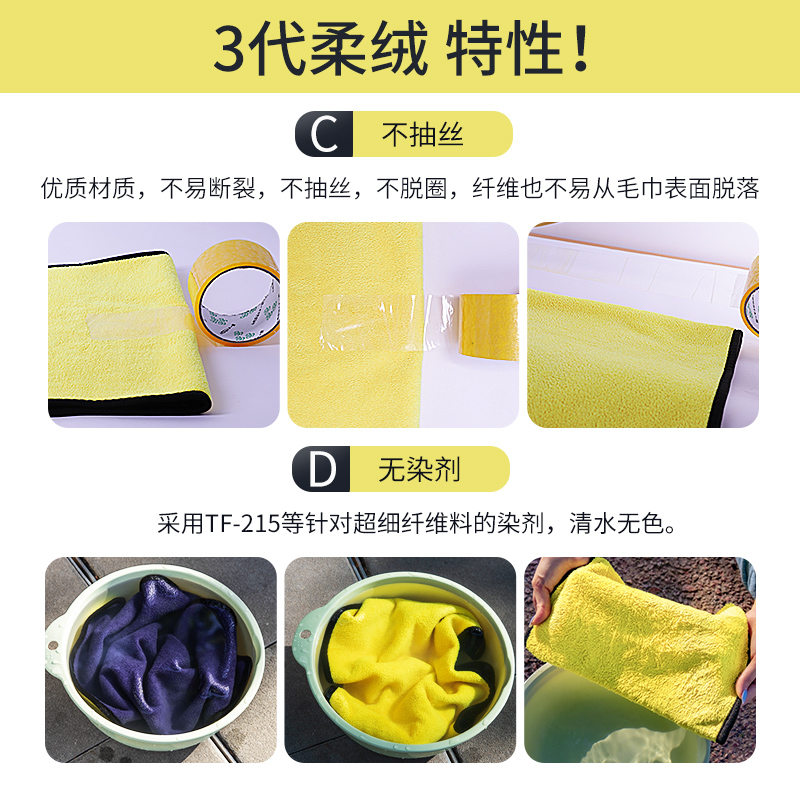 3代柔绒 特性！

C 不抽丝

优质材质，不易断裂，不抽丝，不脱圈，纤维也不易从毛巾表面脱落

D 无染剂

采用TF-215等针对超细纤维料的染剂，清水无色。