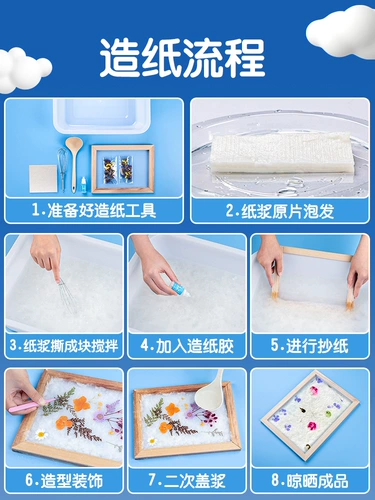 造纸流程

1.准备好造纸工具

2.纸浆原片泡发

3.纸浆撕成块搅拌

4.加入造纸胶

5.进行抄纸

6.造型装饰

7.二次盖浆

8.晾晒成品