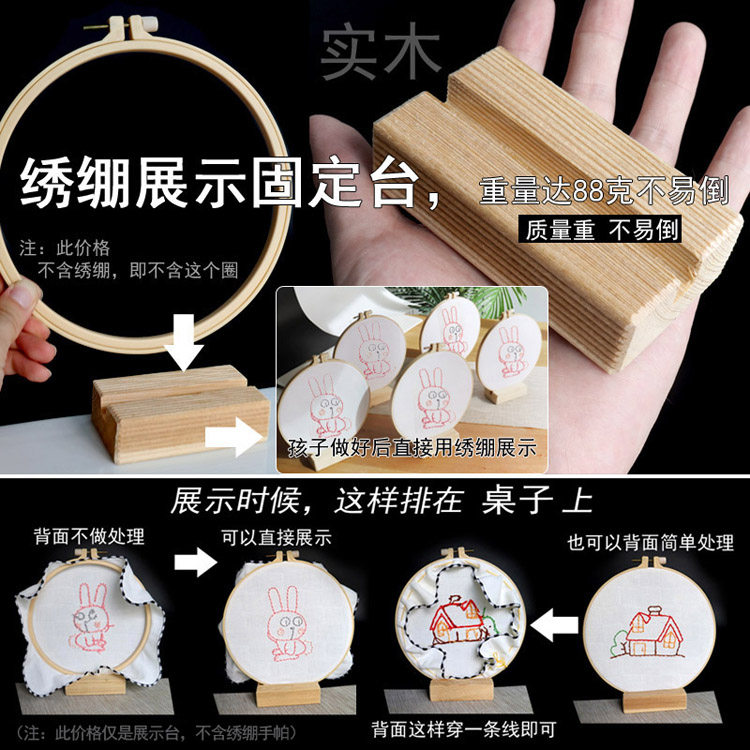 实木

绣绷展示固定台，

重量达88克不易倒

质量重 不易倒

注：此价格
不含绣绷，即不含这个圈

孩子做好后直接用绣绷展示

展示时候，这样排在 桌子 上

背面不做处理

可以直接展示

也可以背面简单处理

(注：此价格仅是展示台，不含绣绷手帕)

背面这样穿一条线即可