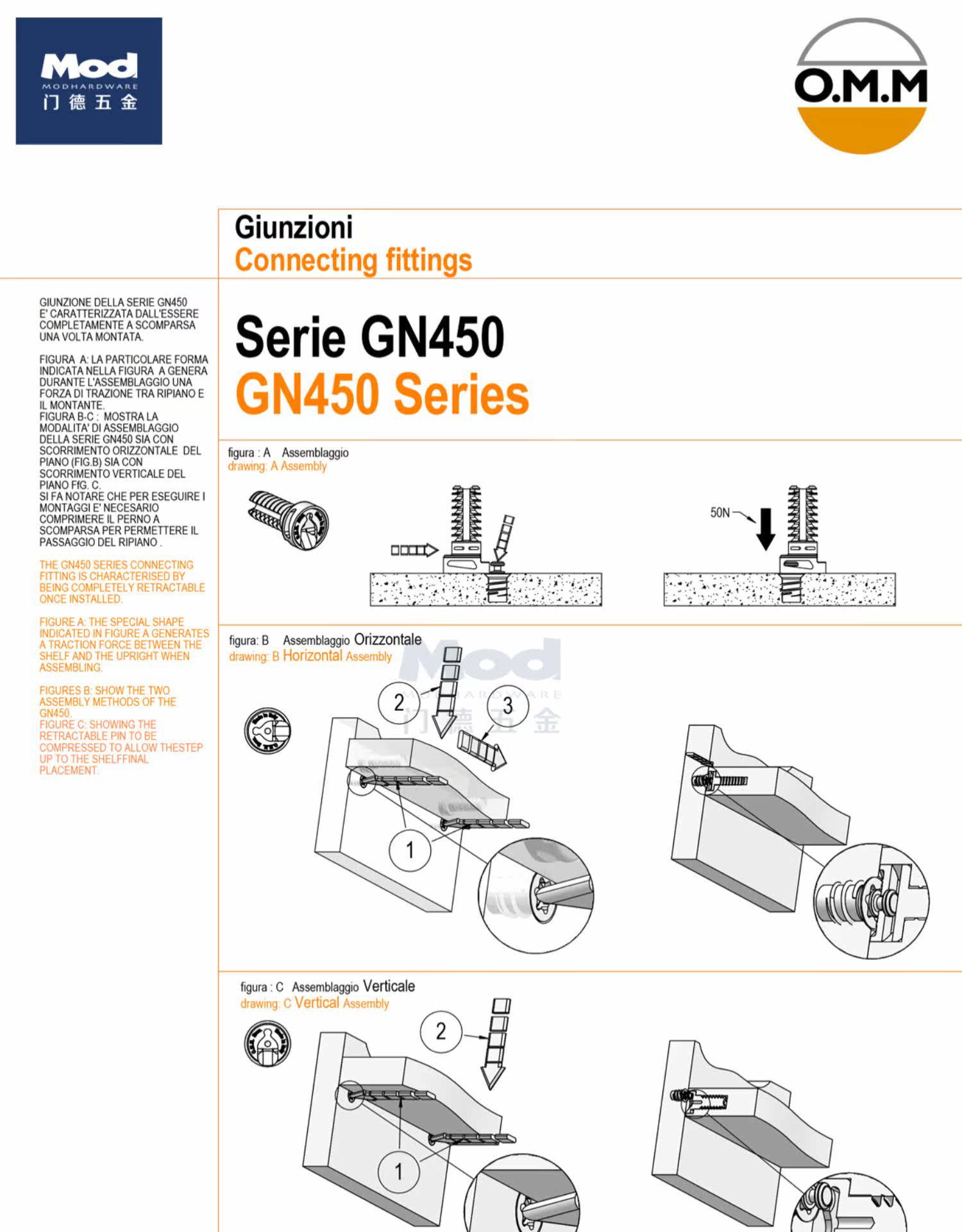 Mod
MODHARDWARE
门德五金

O.M.M

Giunzioni
Connecting fittings

GIUNZIONE DELLA SERIE GN450 E' CARATTERIZZATA DALL'ESSERE COMPLETAMENTE A SCOMPARSA UNA VOLTA MONTATA.

FIGURA A: LA PARTICOLARE FORMA INDICATA NELLA FIGURA A GENERA DURANTE L'ASSEMBLAGGIO UNA FORZA DI TRAZIONE TRA RIPIANO E IL MONTANTE.
FIGURA B-C : MOSTRA LA MODALITA' DI ASSEMBLAGGIO DELLA SERIE GN450 SIA CON SCORRIMENTO ORIZZONTALE DEL PIANO (FIG.B) SIA CON SCORRIMENTO VERTICALE DEL PIANO FIG. C.
SI FA NOTARE CHE PER ESEGUIRE I MONTAGGI E' NECESARIO COMPRIMERE IL PERNO A SCOMPARSA PER PERMETTERE IL PASSAGGIO DEL RIPIANO .

THE GN450 SERIES CONNECTING FITTING IS CHARACTERISED BY BEING COMPLETELY RETRACTABLE ONCE INSTALLED.

FIGURE A: THE SPECIAL SHAPE INDICATED IN FIGURE A GENERATES A TRACTION FORCE BETWEEN THE SHELF AND THE UPRIGHT WHEN ASSEMBLING.

FIGURES B: SHOW THE TWO ASSEMBLY METHODS OF THE GN450.
FIGURE C: SHOWING THE RETRACTABLE PIN TO BE COMPRESSED TO ALLOW THESTEP UP TO THE SHELFFINAL PLACEMENT.

Serie GN450
GN450 Series

figura : A Assemblaggio
drawing: A Assembly

50N

figura: B Assemblaggio Orizzontale
drawing: B Horizontal Assembly

Mod
MODHARDWARE
门德五金

2
3
1

figura : C Assemblaggio Verticale
drawing: C Vertical Assembly

2
1