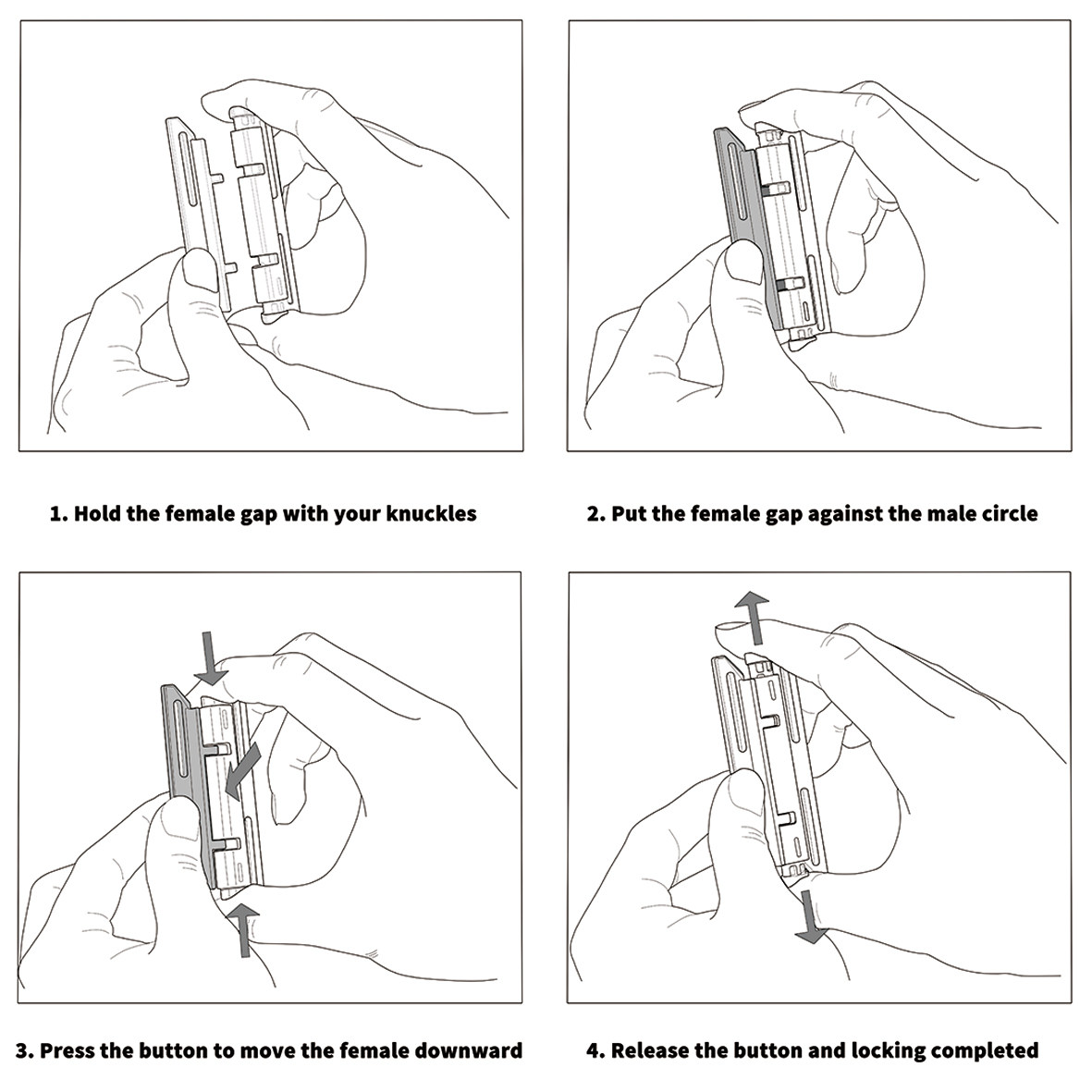 1. Hold the female gap with your knuckles

2. Put the female gap against the male circle

3. Press the button to move the female downward

4. Release the button and locking completed