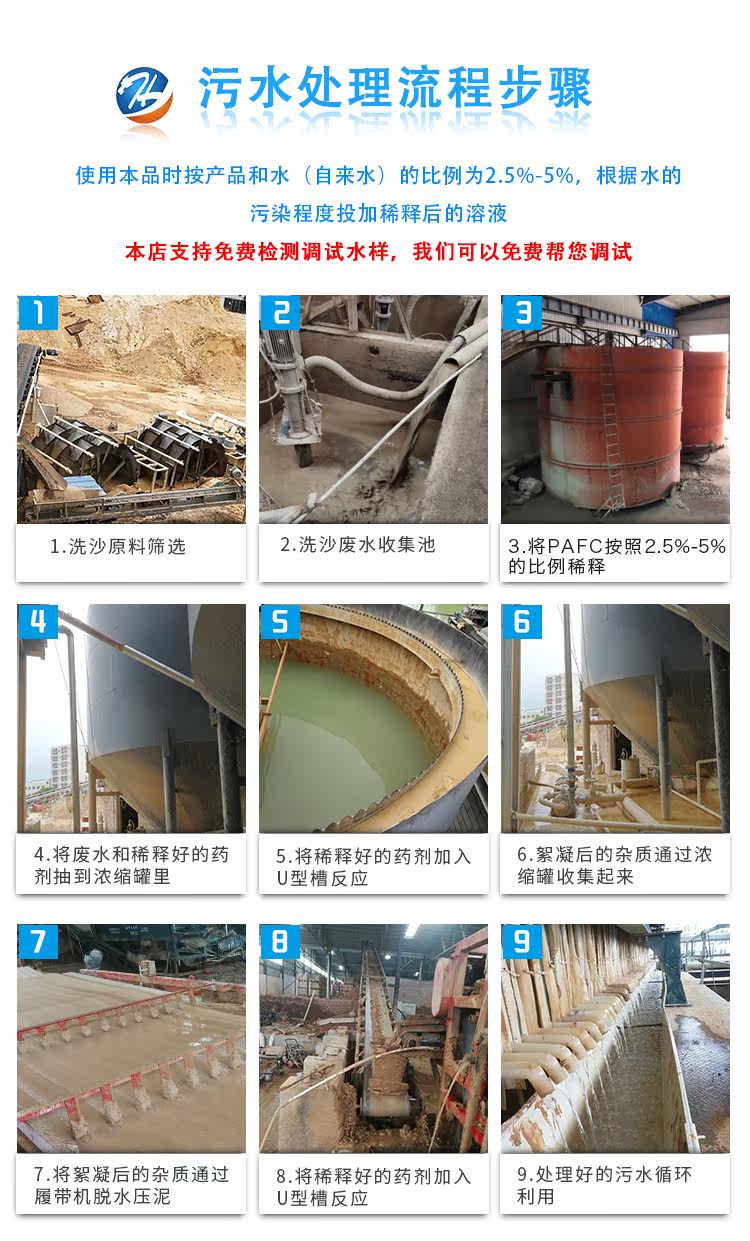 污水处理流程步骤

使用本品时按产品和水（自来水）的比例为2.5%-5%，根据水的污染程度投加稀释后的溶液

本店支持免费检测调试水样，我们可以免费帮您调试

1

1.洗沙原料筛选

2

2.洗沙废水收集池

3

3.将PAFC按照2.5%-5%的比例稀释

4

4.将废水和稀释好的药剂抽到浓缩罐里

5

5.将稀释好的药剂加入U型槽反应

6

6.絮凝后的杂质通过浓缩罐收集起来

7

7.将絮凝后的杂质通过履带机脱水压泥

8

8.将稀释好的药剂加入U型槽反应

9

9.处理好的污水循环利用