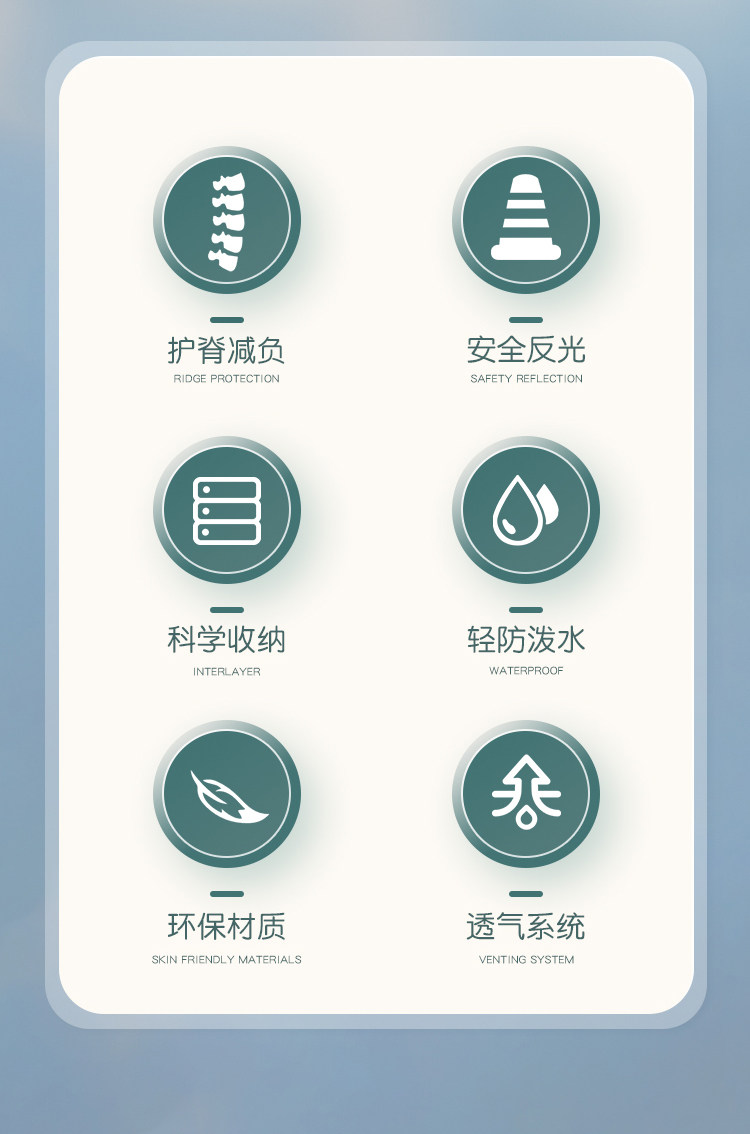 护脊减负
RIDGE PROTECTION

安全反光
SAFETY REFLECTION

科学收纳
INTERLAYER

轻防泼水
WATERPROOF

环保材质
SKIN FRIENDLY MATERIALS

透气系统
VENTING SYSTEM