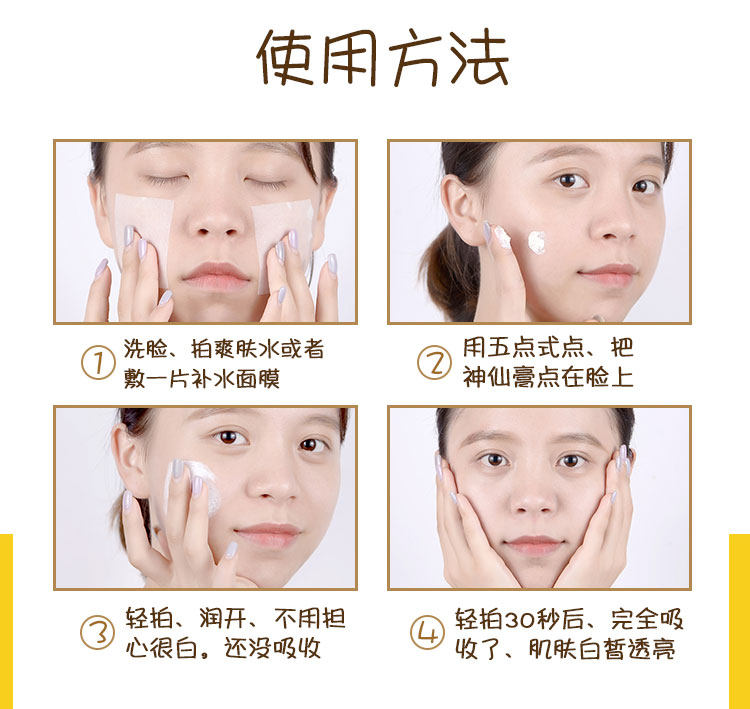 使用方法

① 洗脸、拍爽肤水或者敷一片补水面膜

② 用五点式点、把神仙膏点在脸上

③ 轻拍、润开、不用担心很白。还没吸收

④ 轻拍30秒后、完全吸收了、肌肤白皙透亮