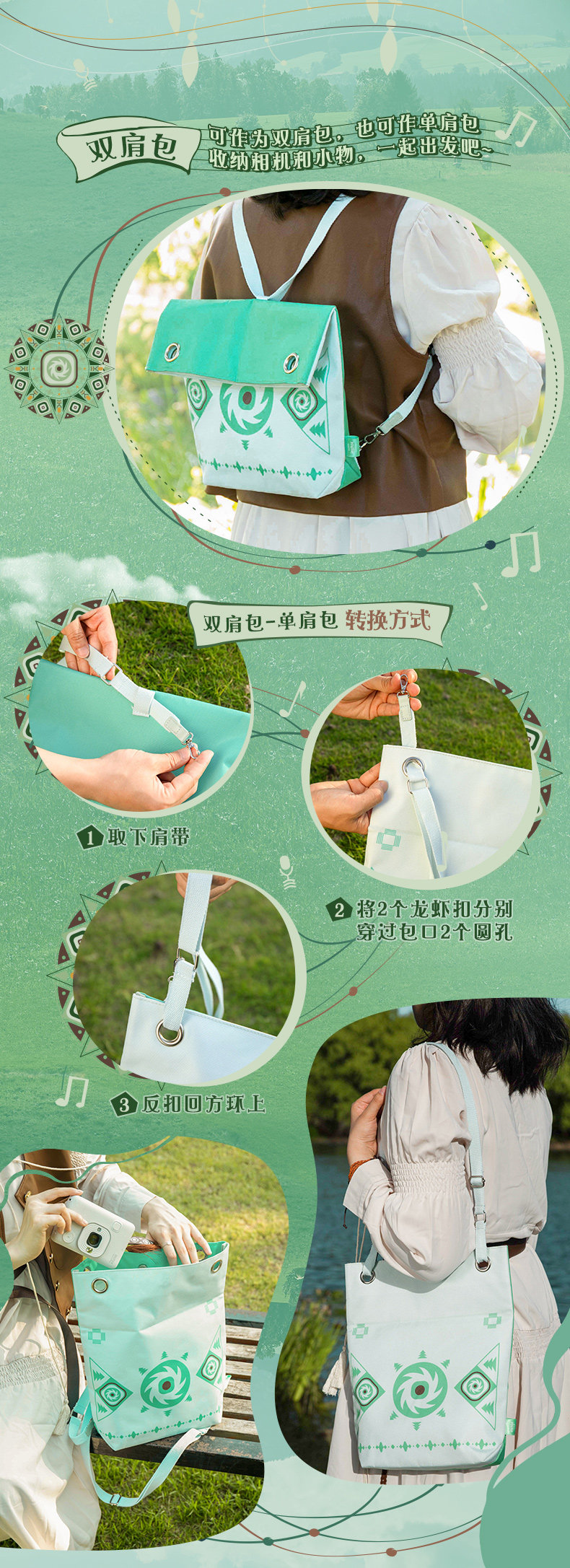 双肩包

可作为双肩包，也可作单肩包
收纳相机和小物，一起出发吧~

双肩包-单肩包 转换方式

1 取下肩带

2 将2个龙虾扣分别
穿过包口2个圆孔

3 反扣回方环上