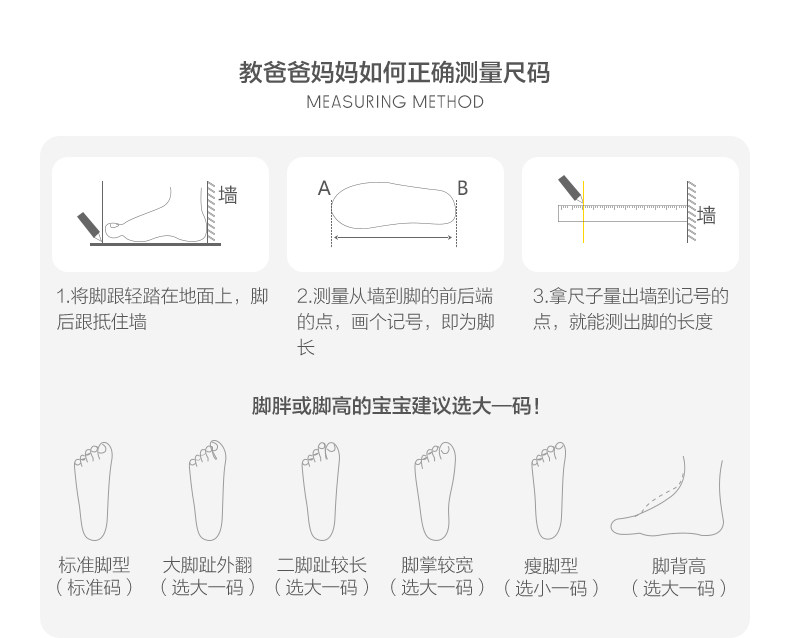 教爸爸妈妈如何正确测量尺码
MEASURING METHOD

墙

A B

墙

1.将脚跟轻踏在地面上，脚后跟抵住墙

2.测量从墙到脚的前后端的点，画个记号，即为脚长

3.拿尺子量出墙到记号的点，就能测出脚的长度

脚胖或脚高的宝宝建议选大一码！

标准脚型
（标准码）

大脚趾外翻
（选大一码）

二脚趾较长
（选大一码）

脚掌较宽
（选大一码）

瘦脚型
（选小一码）

脚背高
（选大一码）