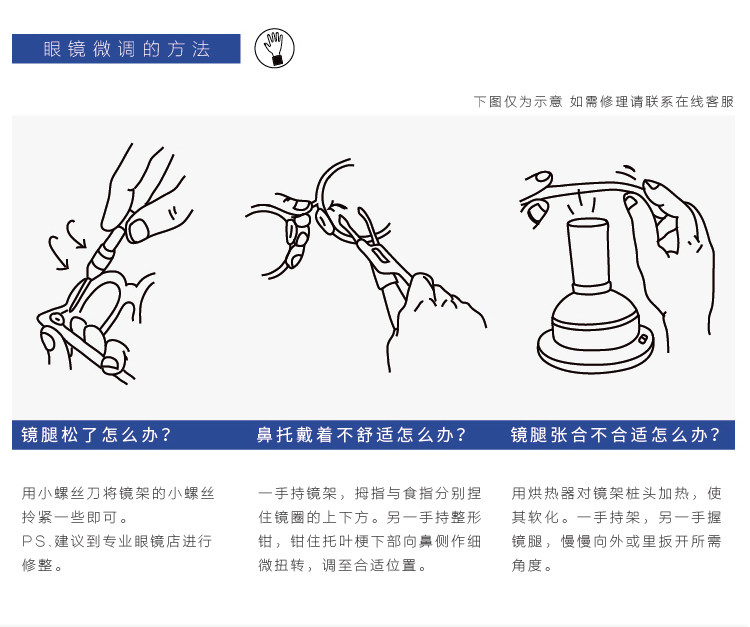 眼镜微调的方法

下图仅为示意 如需修理请联系在线客服

镜腿松了怎么办？

用小螺丝刀将镜架的小螺丝拎紧一些即可。
PS.建议到专业眼镜店进行修整。

鼻托戴着不舒适怎么办？

一手持镜架，拇指与食指分别捏住镜圈的上下方。另一手持整形钳，钳住托叶梗下部向鼻侧作细微扭转，调至合适位置。

镜腿张合不合适怎么办？

用烘热器对镜架桩头加热，使其软化。一手持架，另一手握镜腿，慢慢向外或里扳开所需角度。