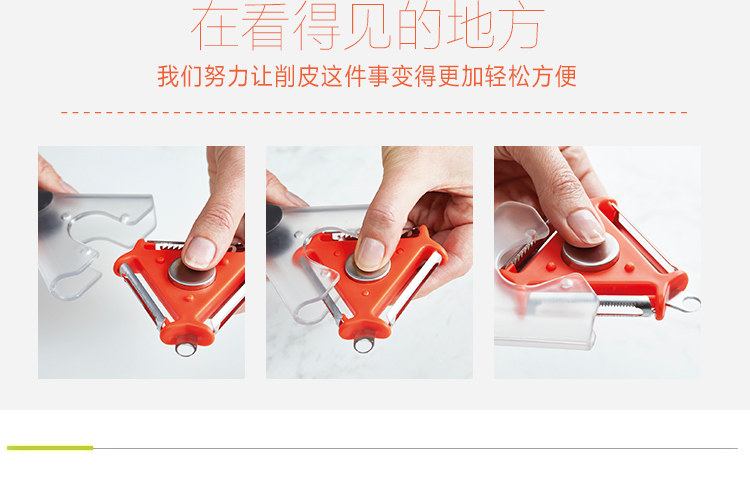 在看得见的地方

我们努力让削皮这件事变得更加轻松方便