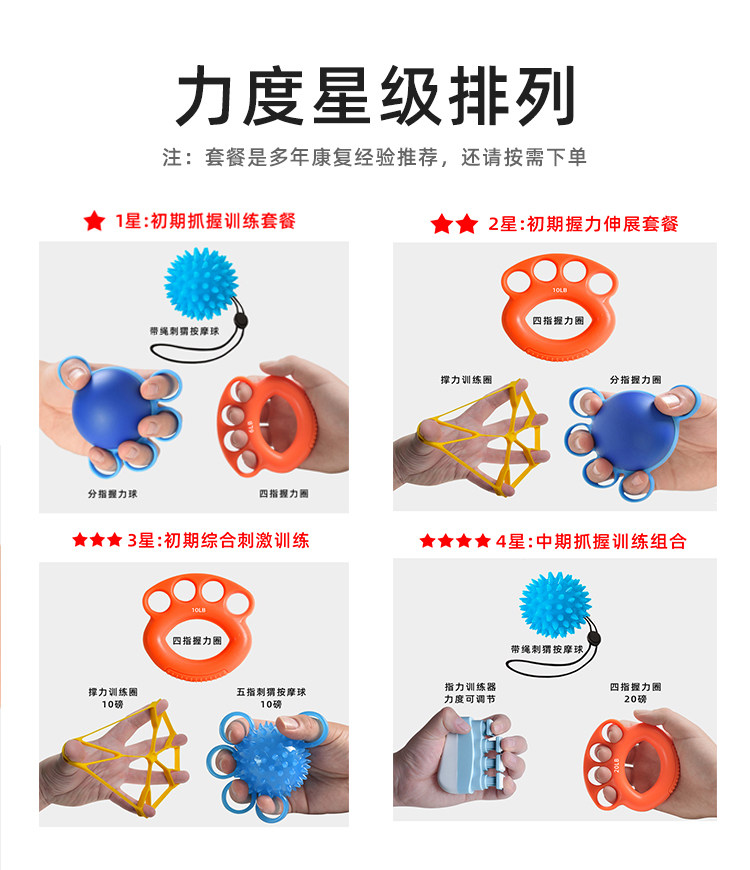 力度星级排列

注：套餐是多年康复经验推荐，还请按需下单

1星:初期抓握训练套餐

带绳刺猬按摩球

分指握力球

四指握力圈

2星:初期握力伸展套餐

10LB

四指握力圈

撑力训练圈

分指握力圈

3星:初期综合刺激训练

10LB

四指握力圈

撑力训练圈
10磅

五指刺猬按摩球
10磅

4星:中期抓握训练组合

带绳刺猬按摩球

指力训练器
力度可调节

四指握力圈
20磅

20LB