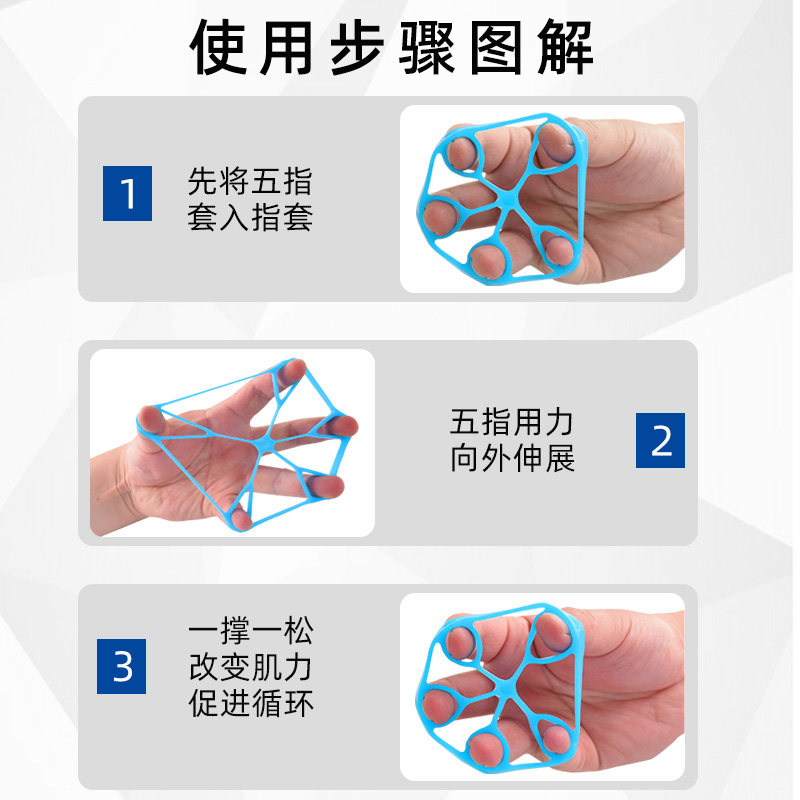 使用步骤图解

1

先将五指套入指套

五指用力向外伸展

2

3

一撑一松
改变肌力
促进循环