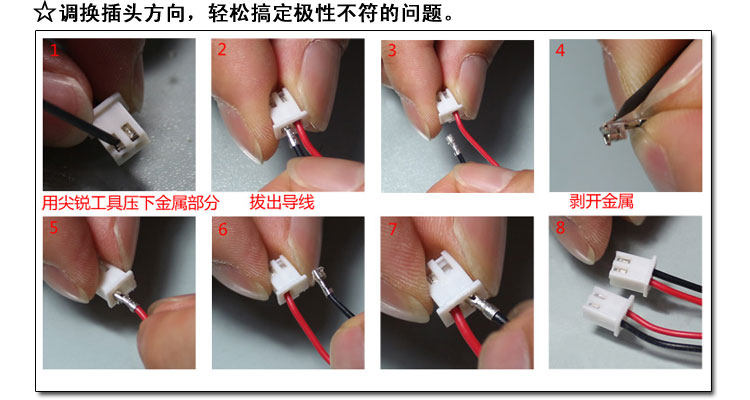 ☆调换插头方向，轻松搞定极性不符的问题。

1

2

3

4

用尖锐工具压下金属部分

拔出导线

剥开金属

5

6

7

8