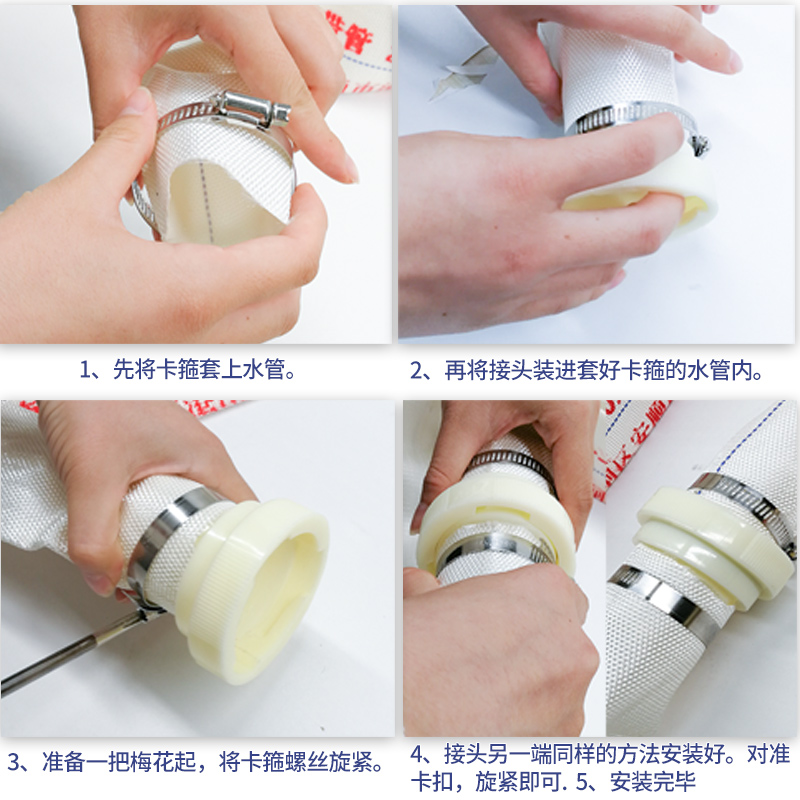 1、先将卡箍套上水管。

2、再将接头装进套好卡箍的水管内。

3、准备一把梅花起，将卡箍螺丝旋紧。

4、接头另一端同样的方法安装好。对准卡扣，旋紧即可. 5、安装完毕