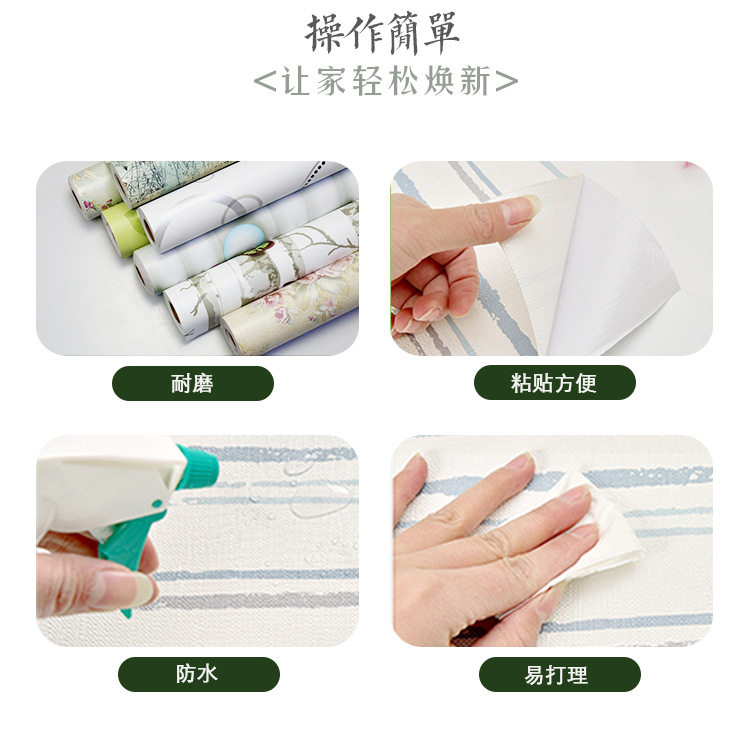 操作簡單
<让家轻松焕新>

耐磨

粘贴方便

防水

易打理