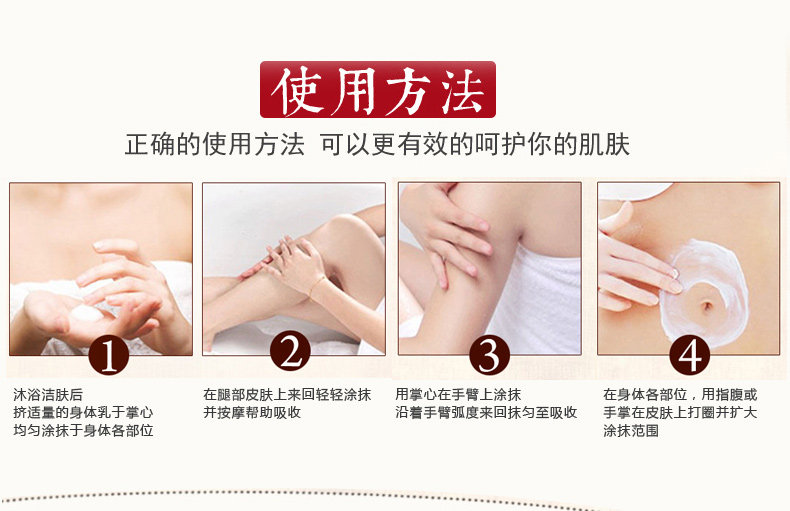 使用方法

正确的使用方法 可以更有效的呵护你的肌肤

1

沐浴洁肤后
挤适量的身体乳于掌心
均匀涂抹于身体各部位

2

在腿部皮肤上来回轻轻涂抹
并按摩帮助吸收

3

用掌心在手臂上涂抹
沿着手臂弧度来回抹匀至吸收

4

在身体各部位，用指腹或
手掌在皮肤上打圈并扩大
涂抹范围