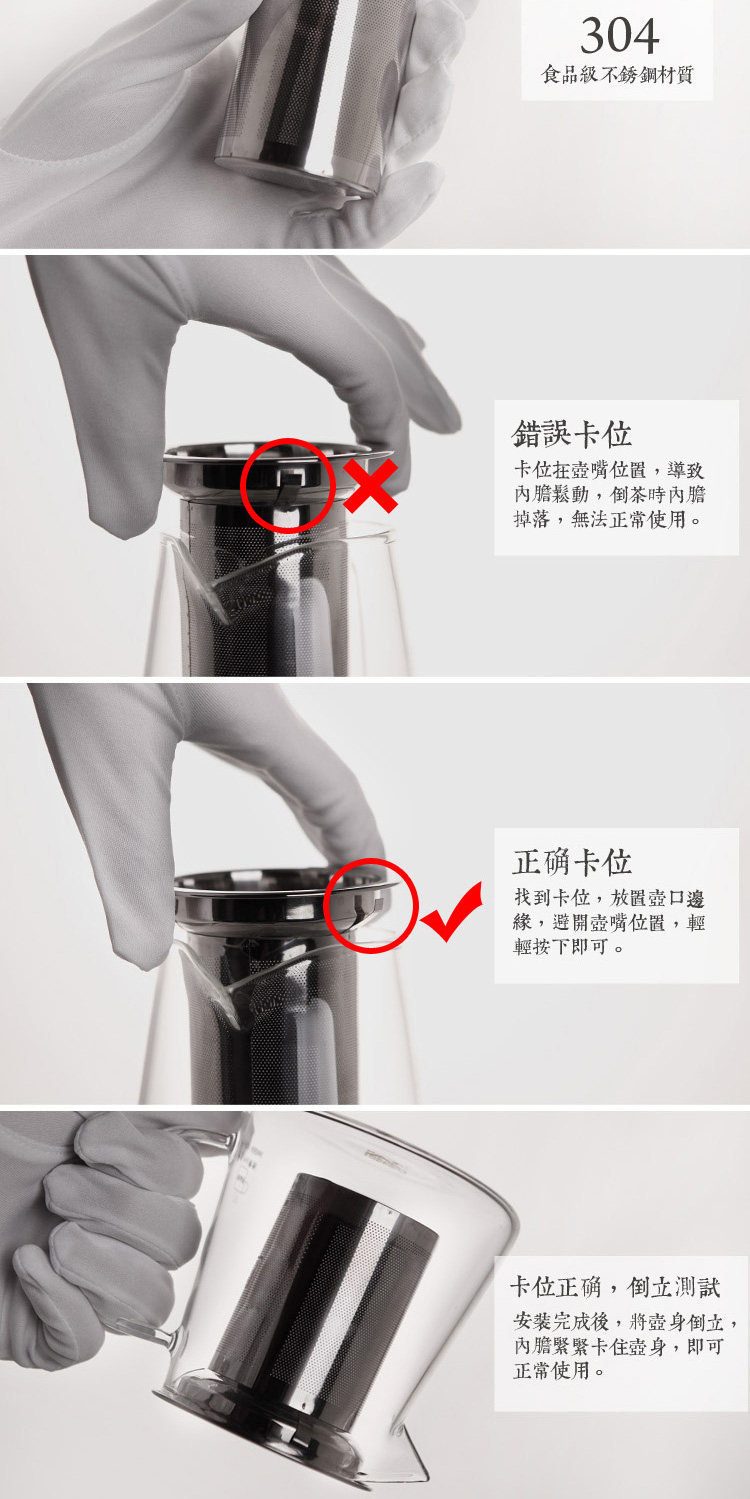 304
食品級不銹鋼材質

錯誤卡位
卡位在壺嘴位置，導致內膽鬆動，倒茶時內膽掉落，無法正常使用。

正确卡位
找到卡位，放置壺口邊緣，避開壺嘴位置，輕輕按下即可。

卡位正确，倒立測試
安裝完成後，將壺身倒立，內膽緊緊卡住壺身，即可正常使用。