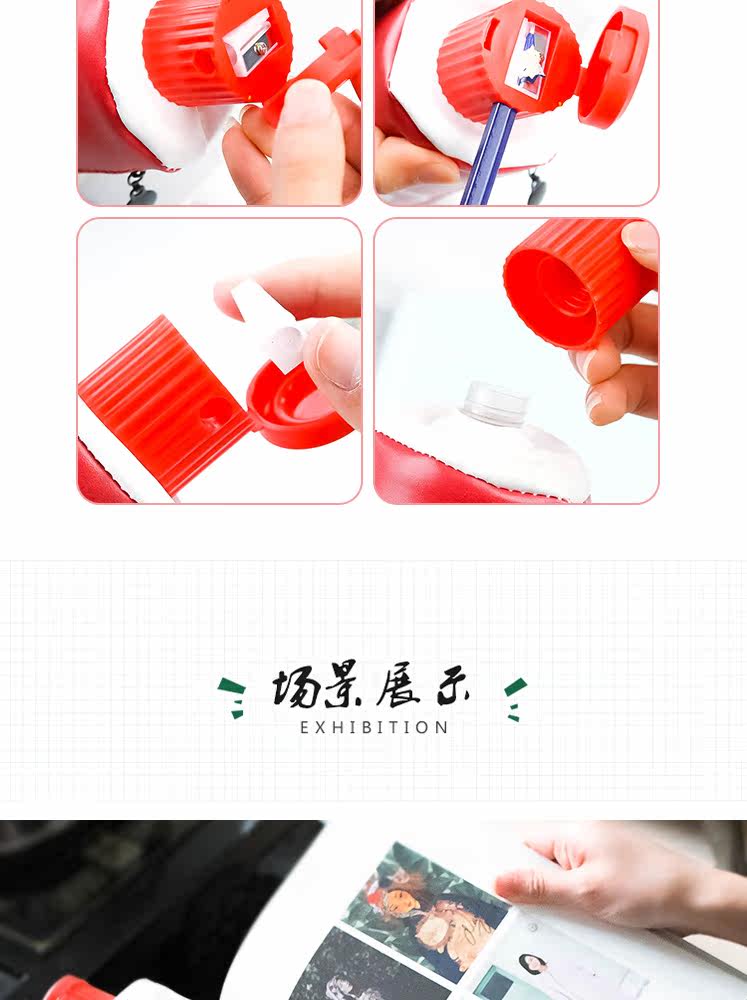 场景展示
EXHIBITION