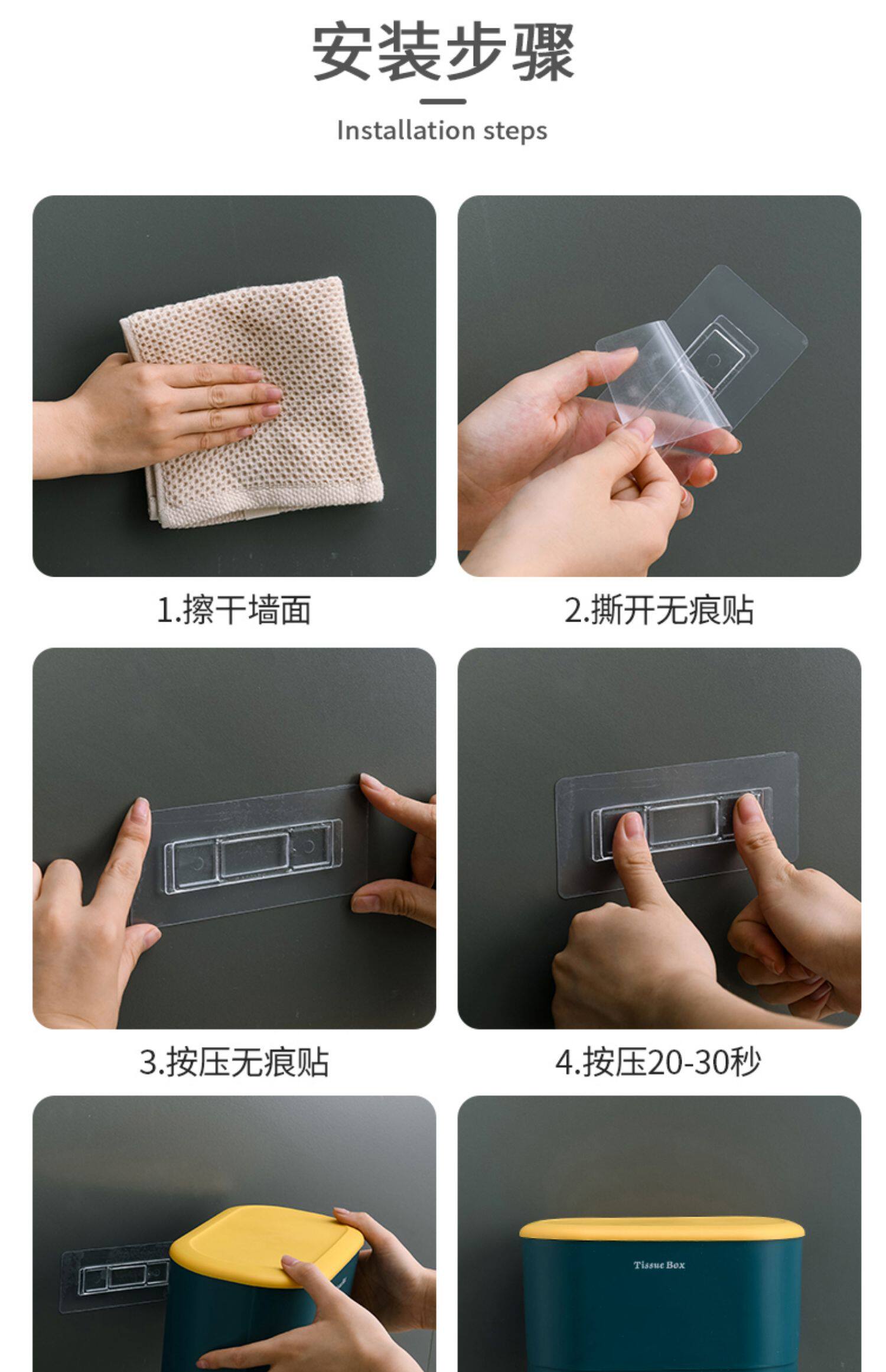 安装步骤

Installation steps

1.擦干墙面

2.撕开无痕贴

3.按压无痕贴

4.按压20-30秒

Tissue Box