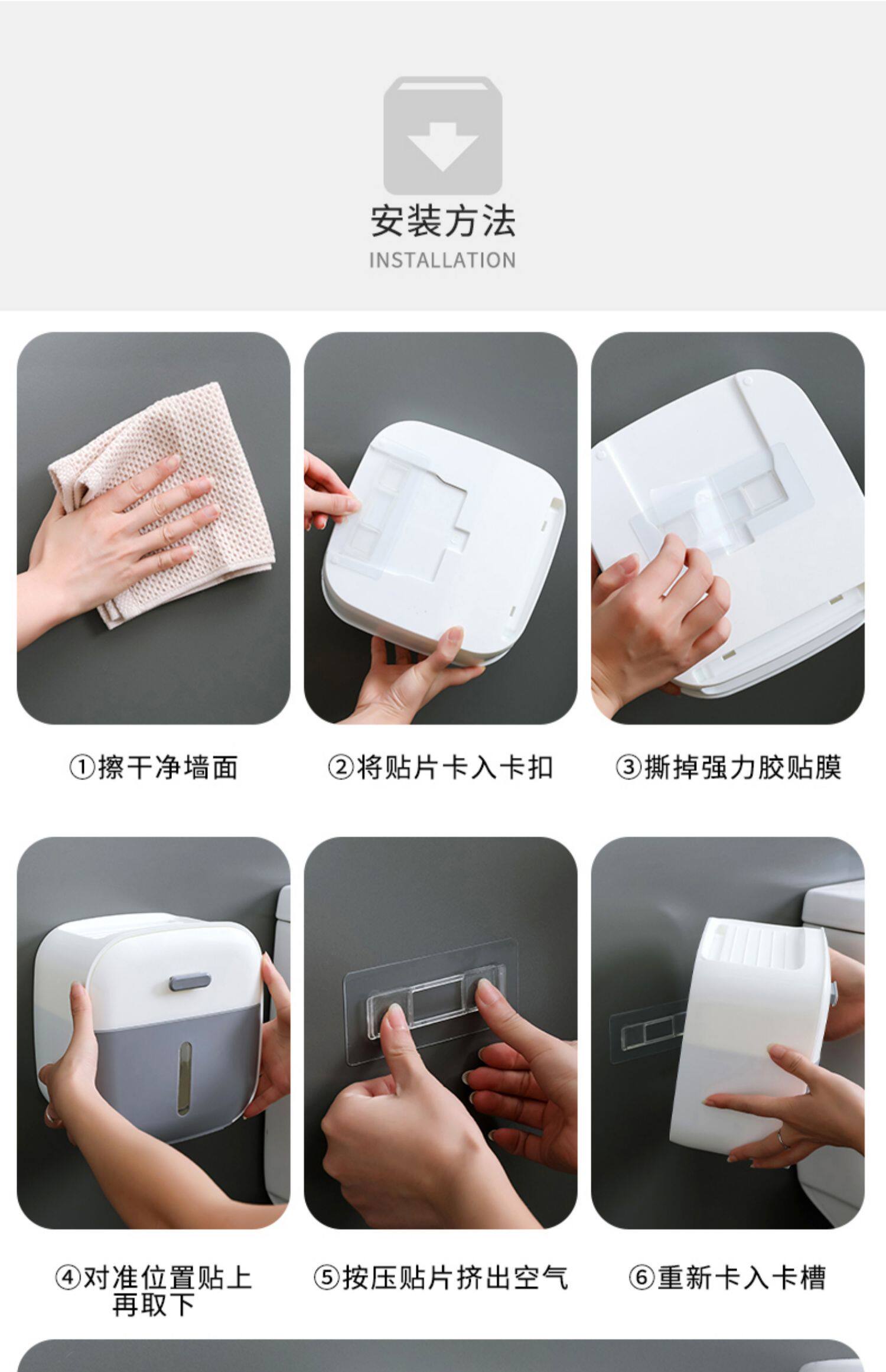 安装方法
INSTALLATION

①擦干净墙面

②将贴片卡入卡扣

③撕掉强力胶贴膜

④对准位置贴上再取下

⑤按压贴片挤出空气

⑥重新卡入卡槽