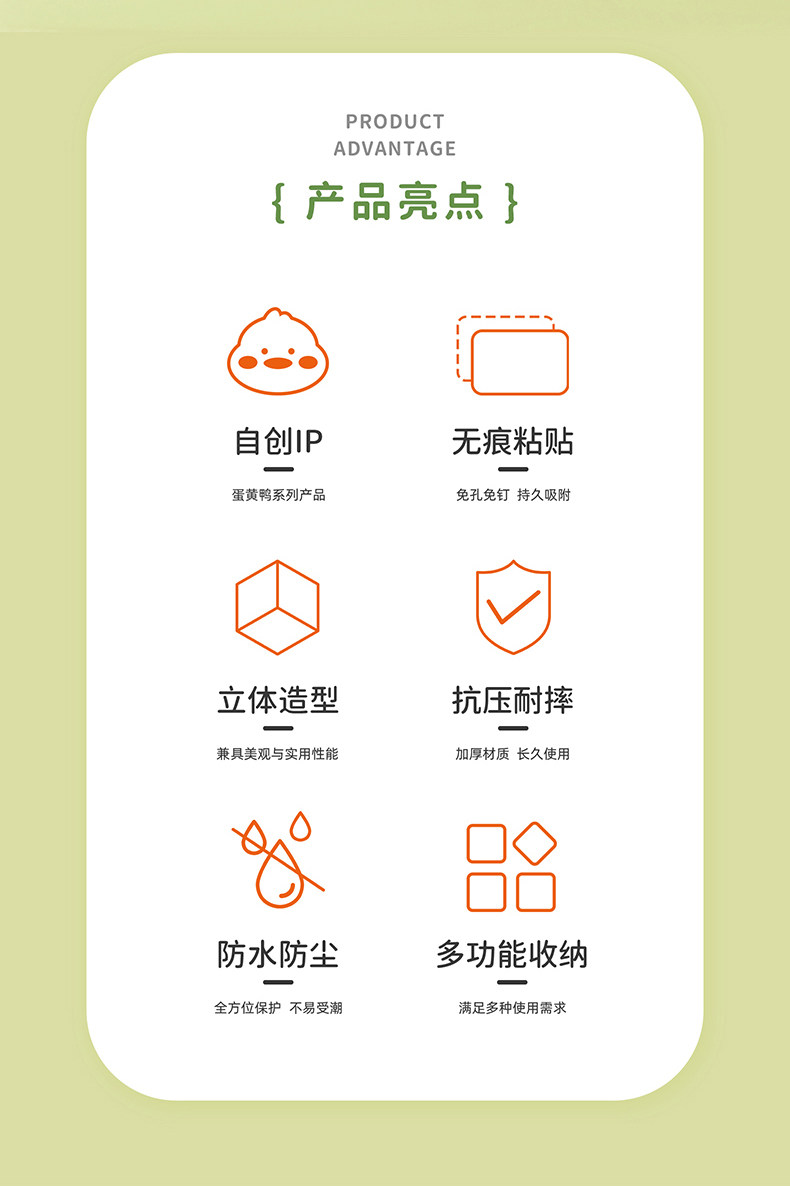 PRODUCT
ADVANTAGE

{ 产品亮点 }

自创IP

蛋黄鸭系列产品

无痕粘贴

免孔免钉 持久吸附

立体造型

兼具美观与实用性能

抗压耐摔

加厚材质 长久使用

防水防尘

全方位保护 不易受潮

多功能收纳

满足多种使用需求