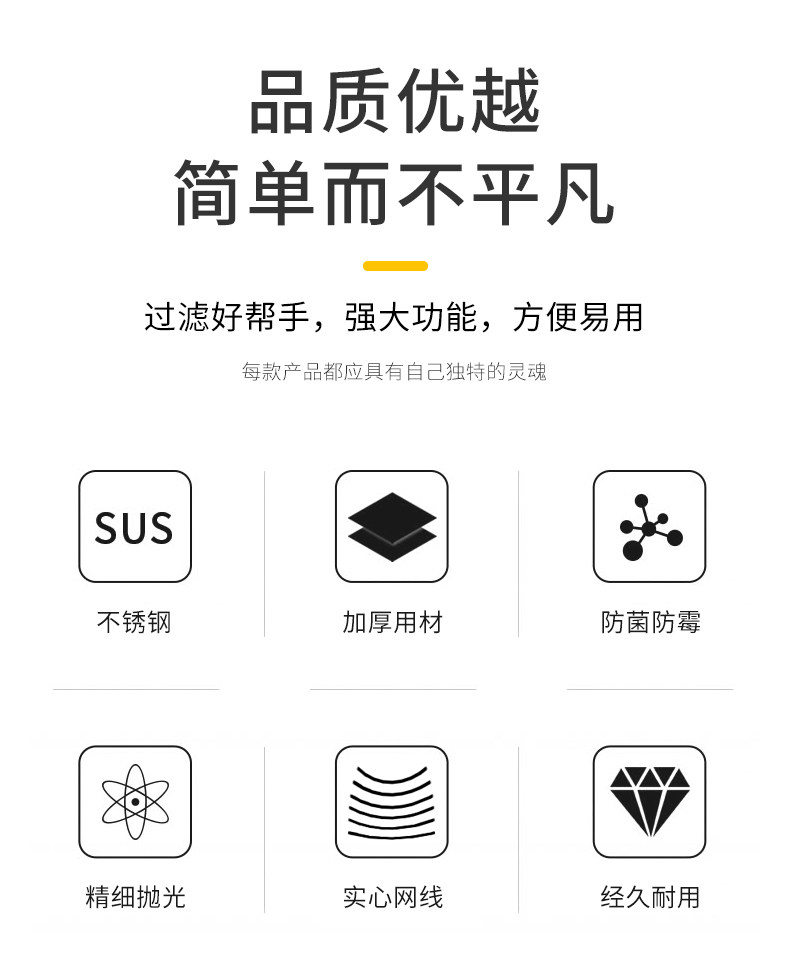 品质优越
简单而不平凡

过滤好帮手，强大功能，方便易用

每款产品都应具有自己独特的灵魂

SUS
不锈钢

加厚用材

防菌防霉

精细抛光

实心网线

经久耐用