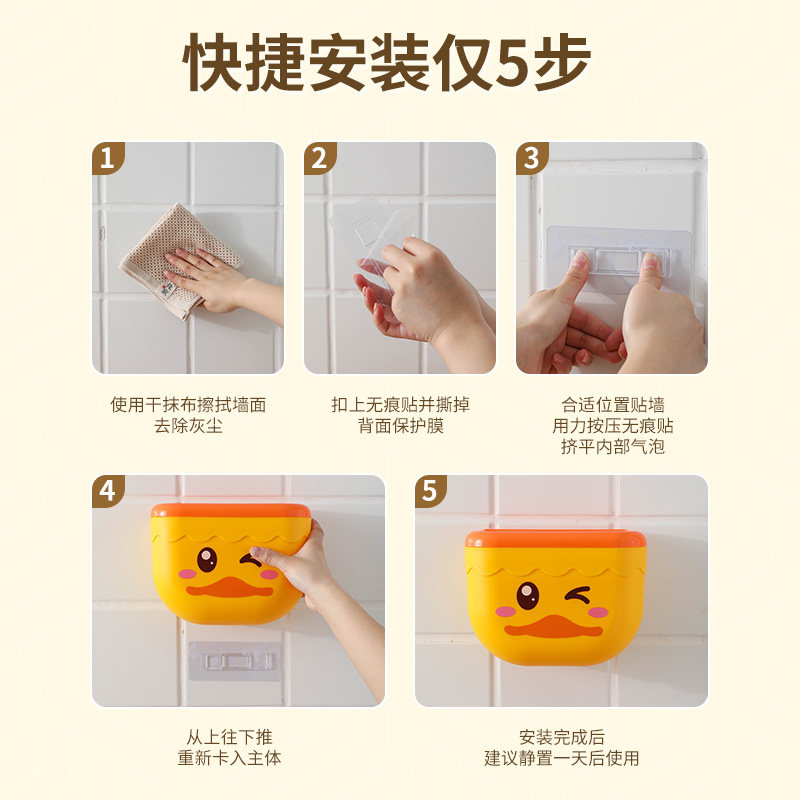 快捷安装仅5步

1

使用干抹布擦拭墙面
去除灰尘

2

扣上无痕贴并撕掉
背面保护膜

3

合适位置贴墙
用力按压无痕贴
挤平内部气泡

4

从上往下推
重新卡入主体

5

安装完成后
建议静置一天后使用