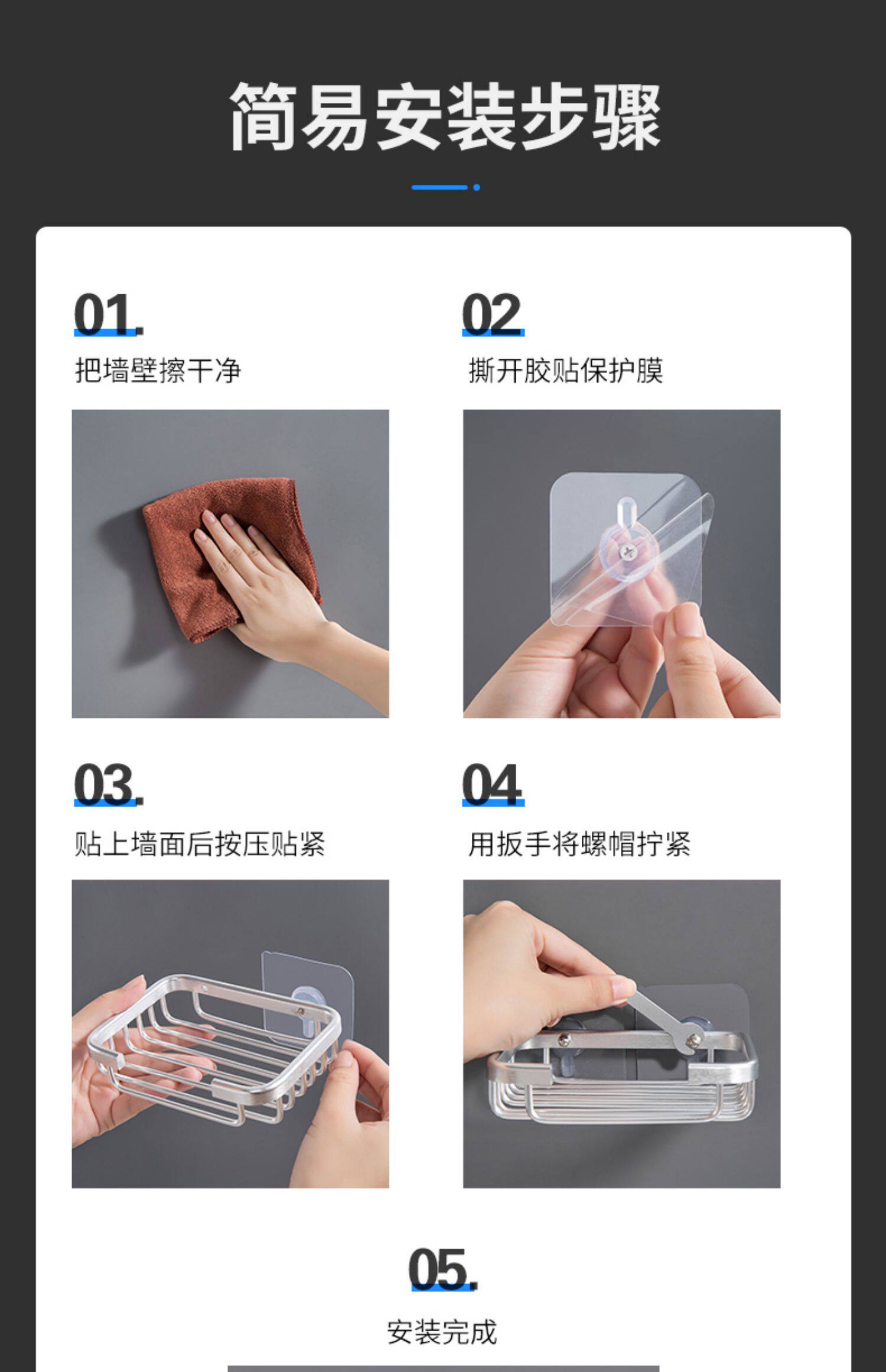 简易安装步骤

01.
把墙壁擦干净

02
撕开胶贴保护膜

03.
贴上墙面后按压贴紧

04
用扳手将螺帽拧紧

05.
安装完成