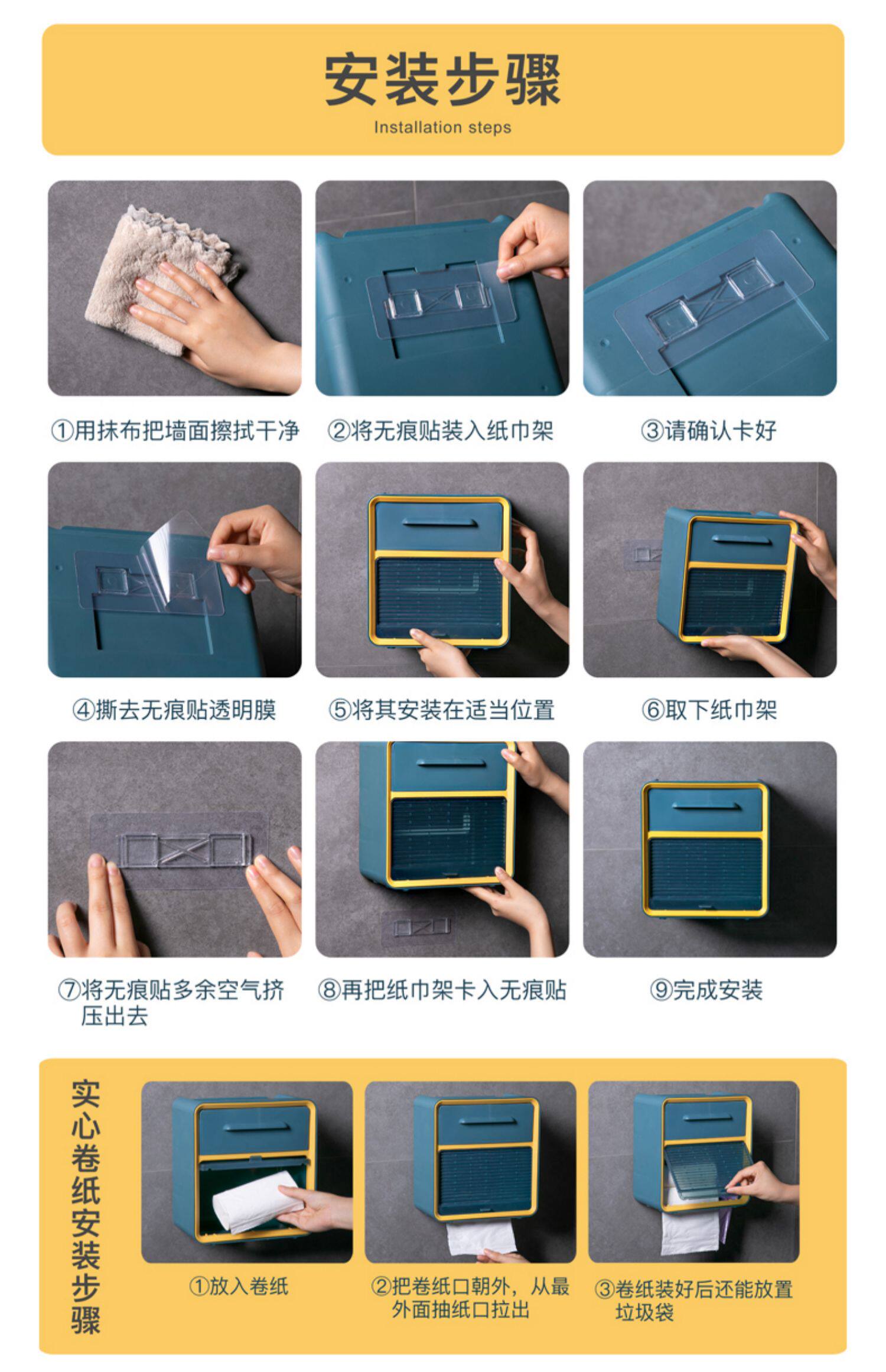 安装步骤
Installation steps

①用抹布把墙面擦拭干净

②将无痕贴装入纸巾架

③请确认卡好

④撕去无痕贴透明膜

⑤将其安装在适当位置

⑥取下纸巾架

⑦将无痕贴多余空气挤压出去

⑧再把纸巾架卡入无痕贴

⑨完成安装

实心卷纸安装步骤

①放入卷纸

②把卷纸口朝外，从最外面抽纸口拉出

③卷纸装好后还能放置垃圾袋