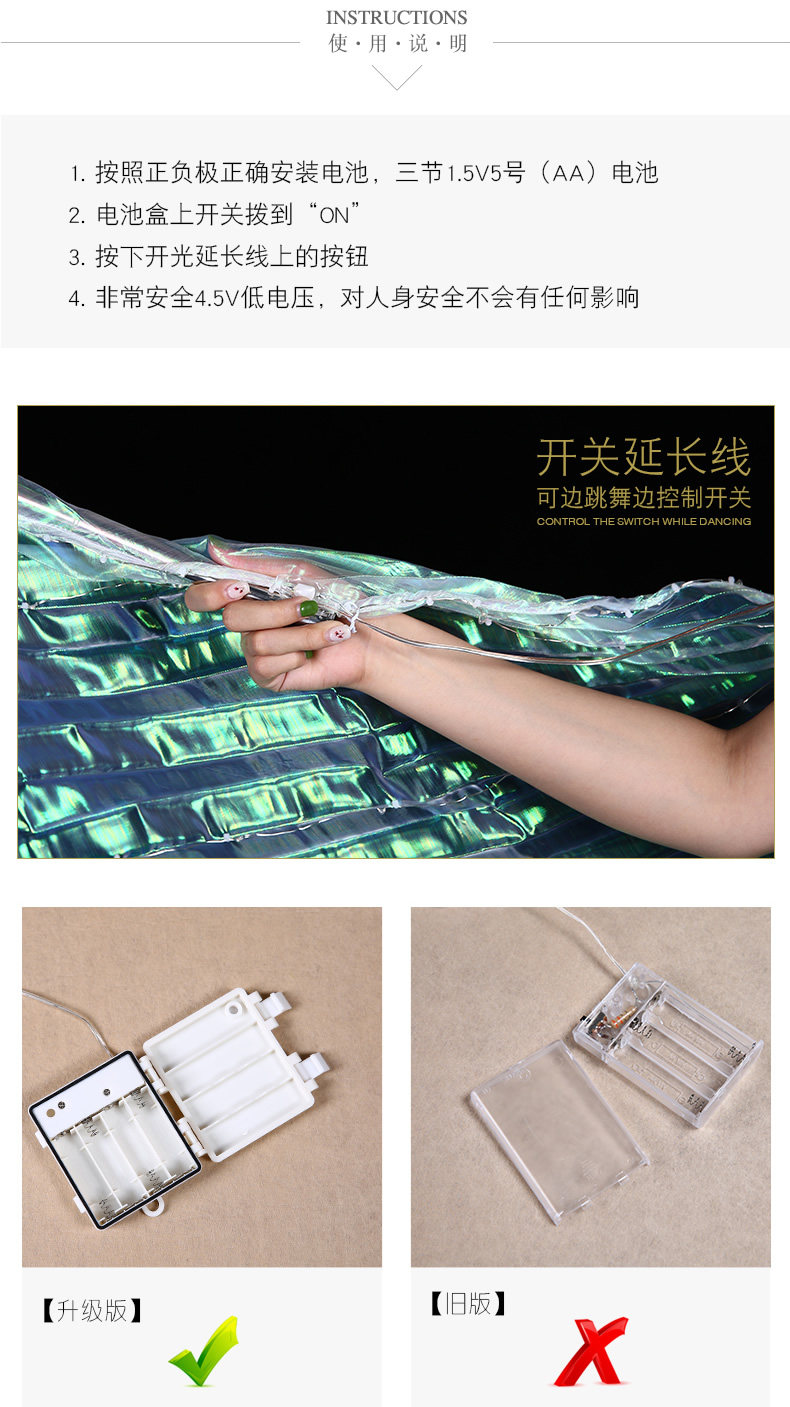 INSTRUCTIONS
使·用·说·明

1. 按照正负极正确安装电池，三节1.5V5号（AA）电池
2. 电池盒上开关拨到“ON”
3. 按下开光延长线上的按钮
4. 非常安全4.5V低电压，对人身安全不会有任何影响

开关延长线
可边跳舞边控制开关
CONTROL THE SWITCH WHILE DANCING

【升级版】

【旧版】