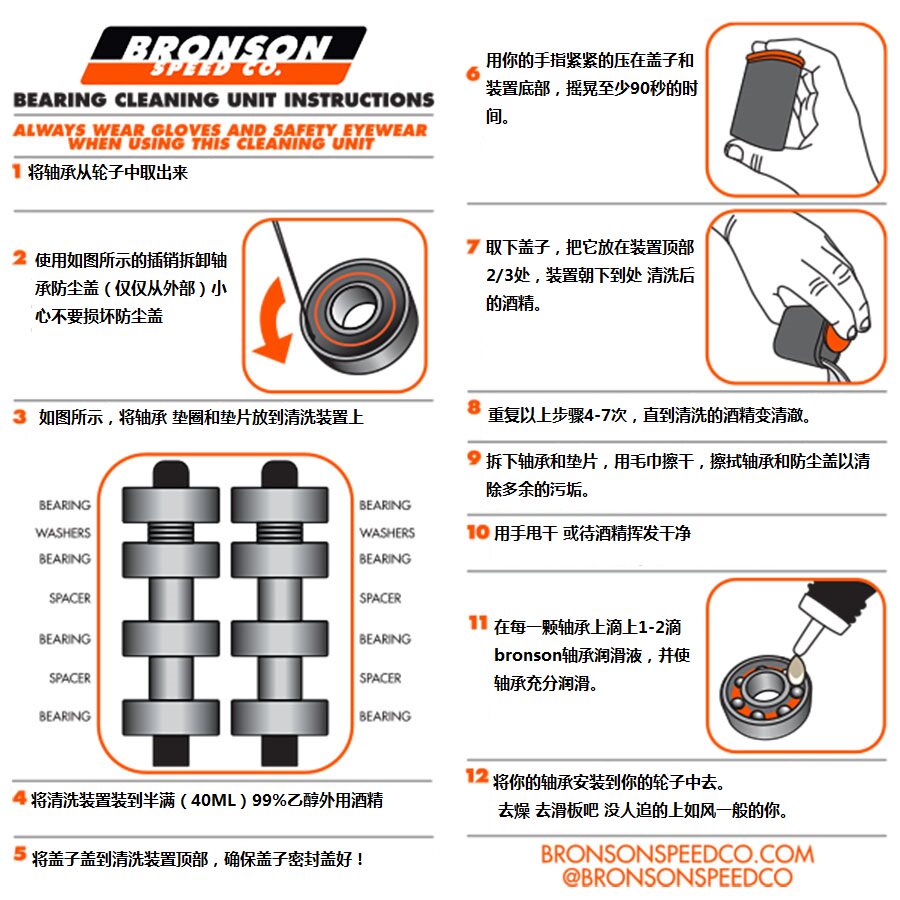 BRONSON SPEED CO.

BEARING CLEANING UNIT INSTRUCTIONS

ALWAYS WEAR GLOVES AND SAFETY EYEWEAR WHEN USING THIS CLEANING UNIT

1 将轴承从轮子中取出来

2 使用如图所示的插销拆卸轴承防尘盖（仅仅从外部）小心不要损坏防尘盖

3 如图所示，将轴承 垫圈和垫片放到清洗装置上

BEARING
WASHERS
BEARING
SPACER
BEARING
SPACER
BEARING

BEARING
WASHERS
BEARING
SPACER
BEARING
SPACER
BEARING

4 将清洗装置装到半满（40ML）99%乙醇外用酒精

5 将盖子盖到清洗装置顶部，确保盖子密封盖好！

6 用你的手指紧紧的压在盖子和装置底部，摇晃至少90秒的时间。

7 取下盖子，把它放在装置顶部2/3处，装置朝下到处 清洗后的酒精。

8 重复以上步骤4-7次，直到清洗的酒精变清澈。

9 拆下轴承和垫片，用毛巾擦干，擦拭轴承和防尘盖以清除多余的污垢。

10 用手甩干 或待酒精挥发干净

11 在每一颗轴承上滴上1-2滴bronson轴承润滑液，并使轴承充分润滑。

12 将你的轴承安装到你的轮子中去。
去燥 去滑板吧 没人追的上如风一般的你。

BRONSONSPEEDCO.COM
@BRONSONSPEEDCO