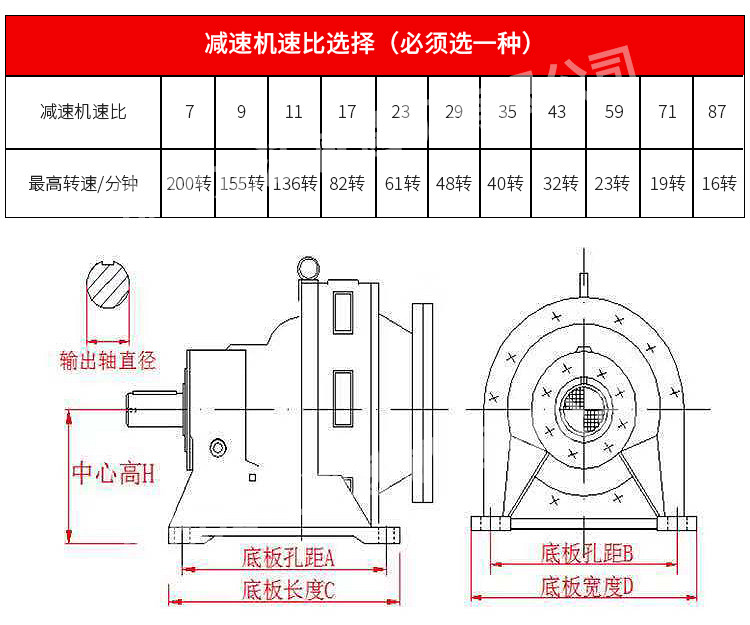 减速机速比选择（必须选一种）

| 减速机速比 | 7 | 9 | 11 | 17 | 23 | 29 | 35 | 43 | 59 | 71 | 87 |
|---|---|---|---|---|---|---|---|---|---|---|---|
| 最高转速/分钟 | 200转 | 155转 | 136转 | 82转 | 61转 | 48转 | 40转 | 32转 | 23转 | 19转 | 16转 |

输出轴直径

中心高H

底板孔距A

底板长度C

底板孔距B

底板宽度D