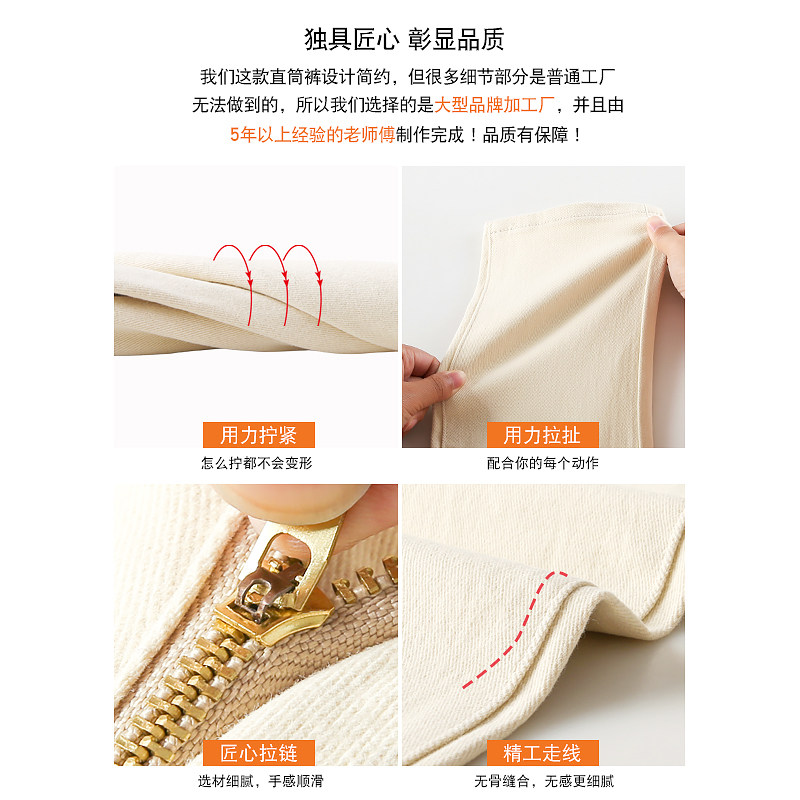 独具匠心 彰显品质

我们这款直筒裤设计简约，但很多细节部分是普通工厂无法做到的，所以我们选择的是大型品牌加工厂，并且由5年以上经验的老师傅制作完成！品质有保障！

用力拧紧
怎么拧都不会变形

用力拉扯
配合你的每个动作

匠心拉链
选材细腻，手感顺滑

精工走线
无骨缝合，无感更细腻