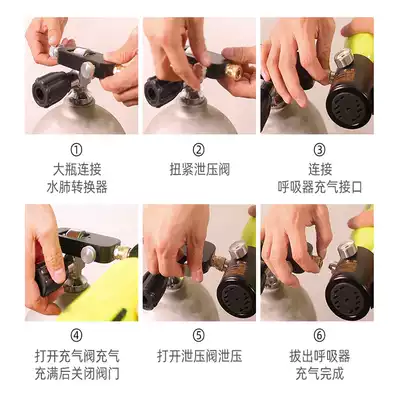 ①
大瓶连接
水肺转换器

②
扭紧泄压阀

③
连接
呼吸器充气接口

④
打开充气阀充气
充满后关闭阀门

⑤
打开泄压阀泄压

⑥
拔出呼吸器
充气完成