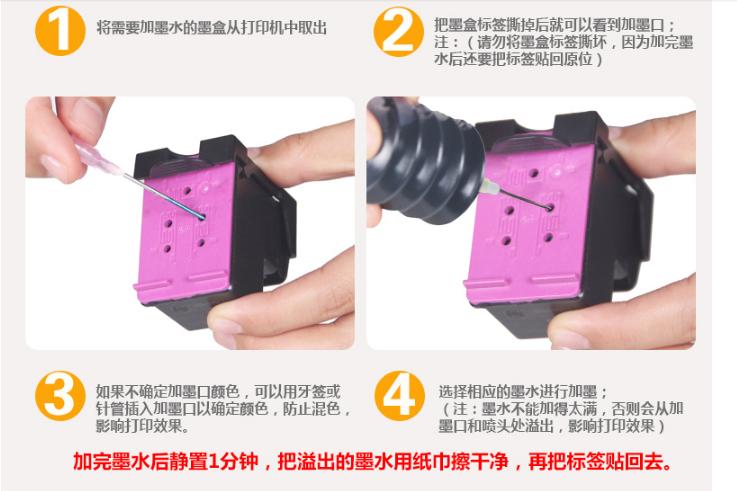 1 将需要加墨水的墨盒从打印机中取出

2 把墨盒标签撕掉后就可以看到加墨口；注：（请勿将墨盒标签撕坏，因为加完墨水后还要把标签贴回原位）

3 如果不确定加墨口颜色，可以用牙签或针管插入加墨口以确定颜色，防止混色，影响打印效果。

4 选择相应的墨水进行加墨；（注：墨水不能加得太满，否则会从加墨口和喷头处溢出，影响打印效果）

加完墨水后静置1分钟，把溢出的墨水用纸巾擦干净，再把标签贴回去。