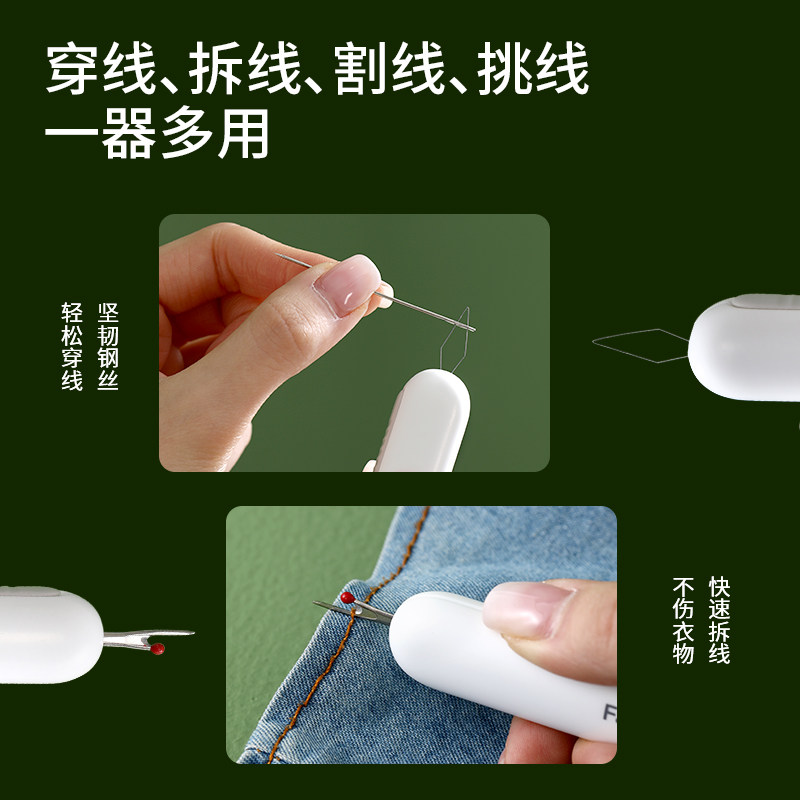 穿线、拆线、割线、挑线
一器多用

坚韧钢丝
轻松穿线

快速拆线
不伤衣物

F