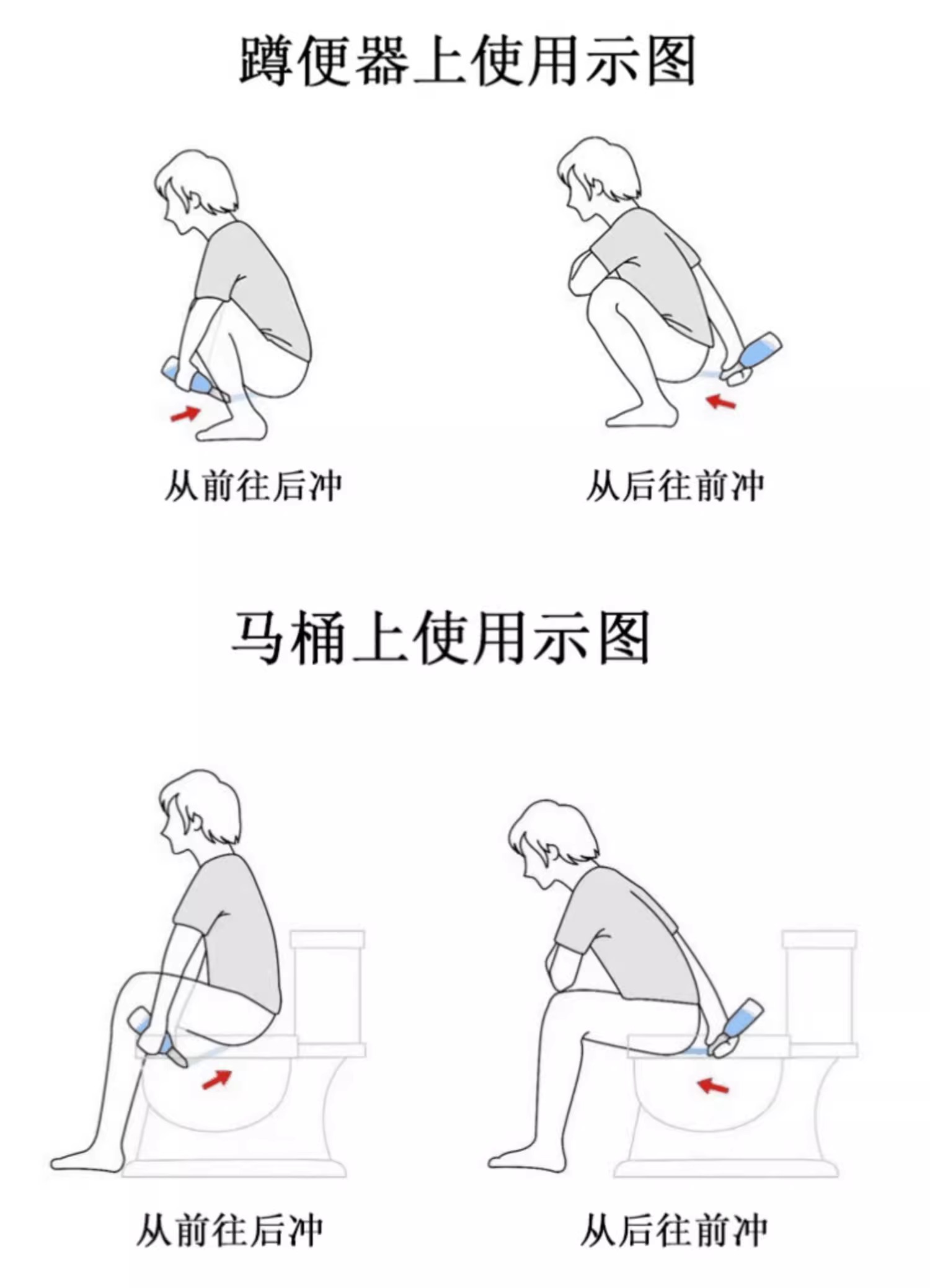 蹲便器上使用示图

从前往后冲

从后往前冲

马桶上使用示图

从前往后冲

从后往前冲