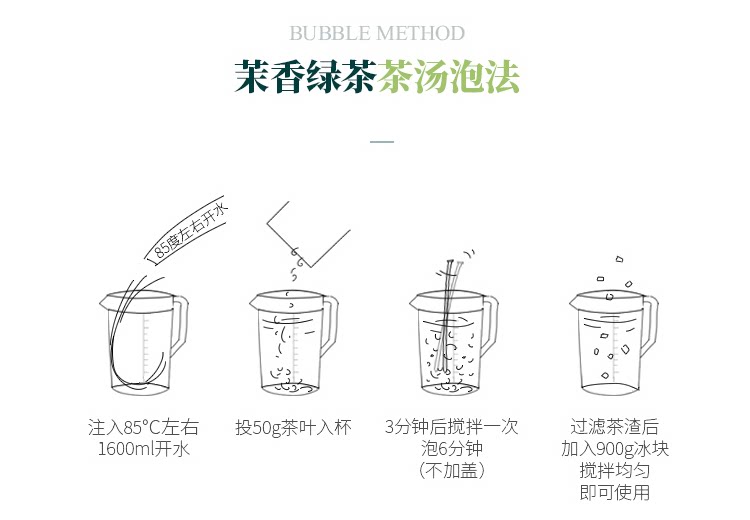 BUBBLE METHOD

茉香绿茶茶汤泡法

85度左右开水

注入85°C左右
1600ml开水

投50g茶叶入杯

3分钟后搅拌一次
泡6分钟
（不加盖）

过滤茶渣后
加入900g冰块
搅拌均匀
即可使用