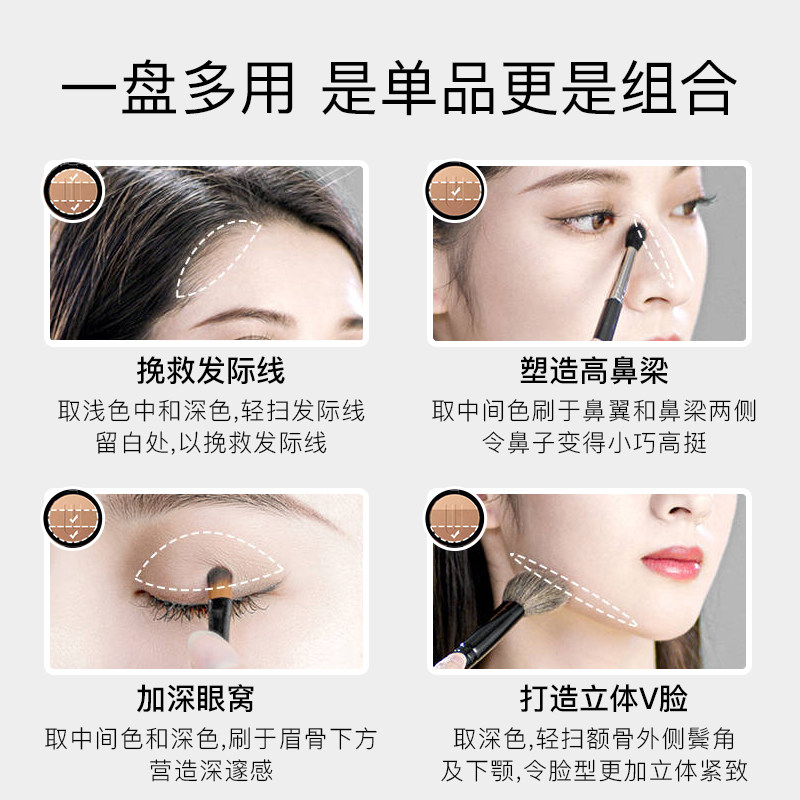 一盘多用 是单品更是组合

挽救发际线
取浅色中和深色，轻扫发际线留白处，以挽救发际线

塑造高鼻梁
取中间色刷于鼻翼和鼻梁两侧令鼻子变得小巧高挺

加深眼窝
取中间色和深色，刷于眉骨下方营造深邃感

打造立体V脸
取深色，轻扫额骨外侧鬓角及下颚，令脸型更加立体紧致