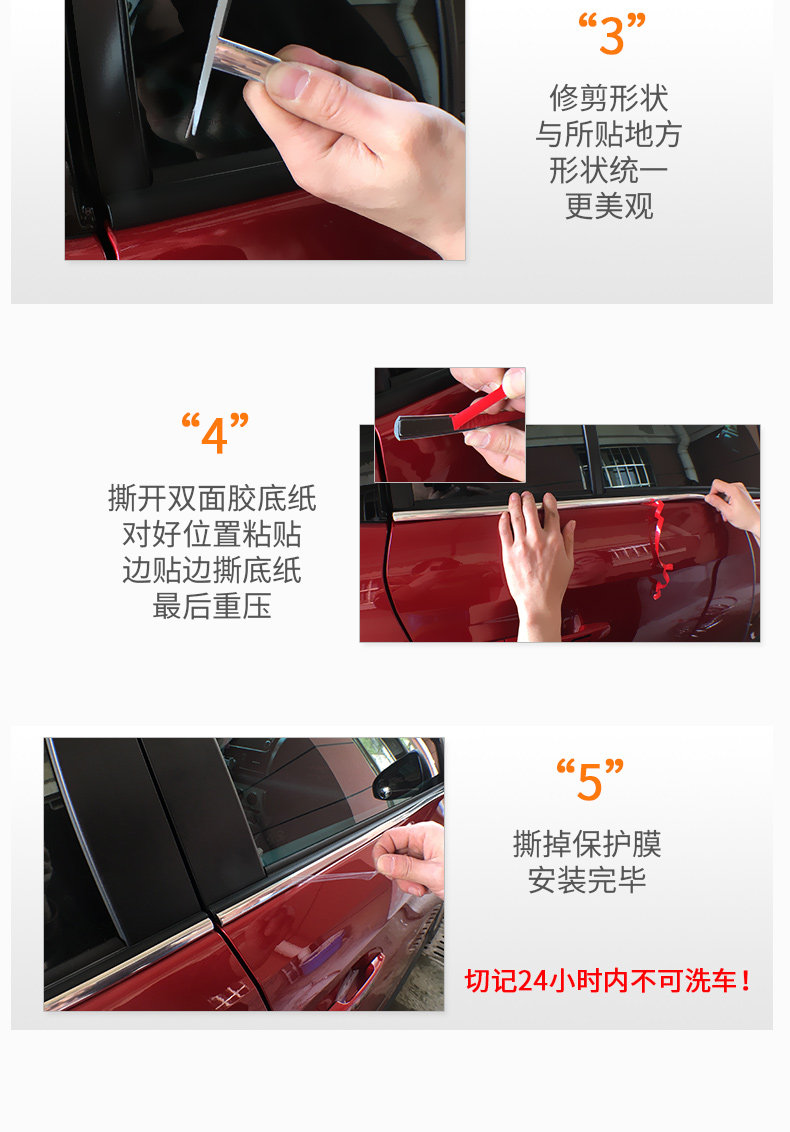 “3”

修剪形状
与所贴地方
形状统一
更美观

“4”

撕开双面胶底纸
对好位置粘贴
边贴边撕底纸
最后重压

“5”

撕掉保护膜
安装完毕

切记24小时内不可洗车！