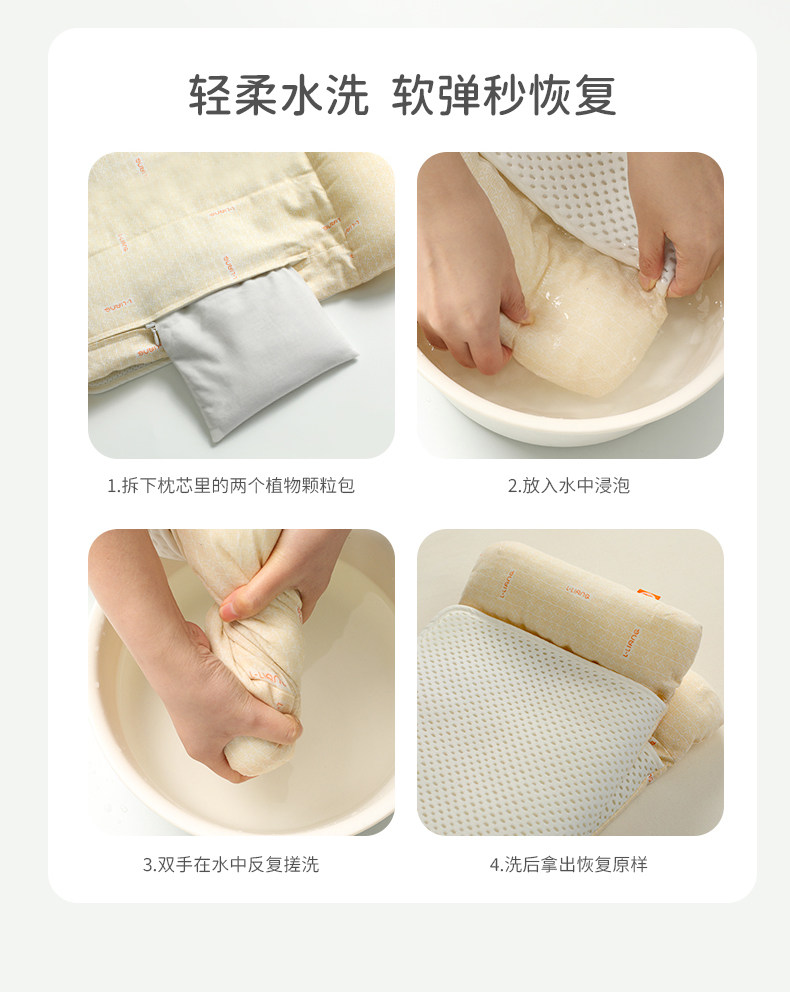 轻柔水洗 软弹秒恢复

1.拆下枕芯里的两个植物颗粒包

2.放入水中浸泡

3.双手在水中反复搓洗

4.洗后拿出恢复原样